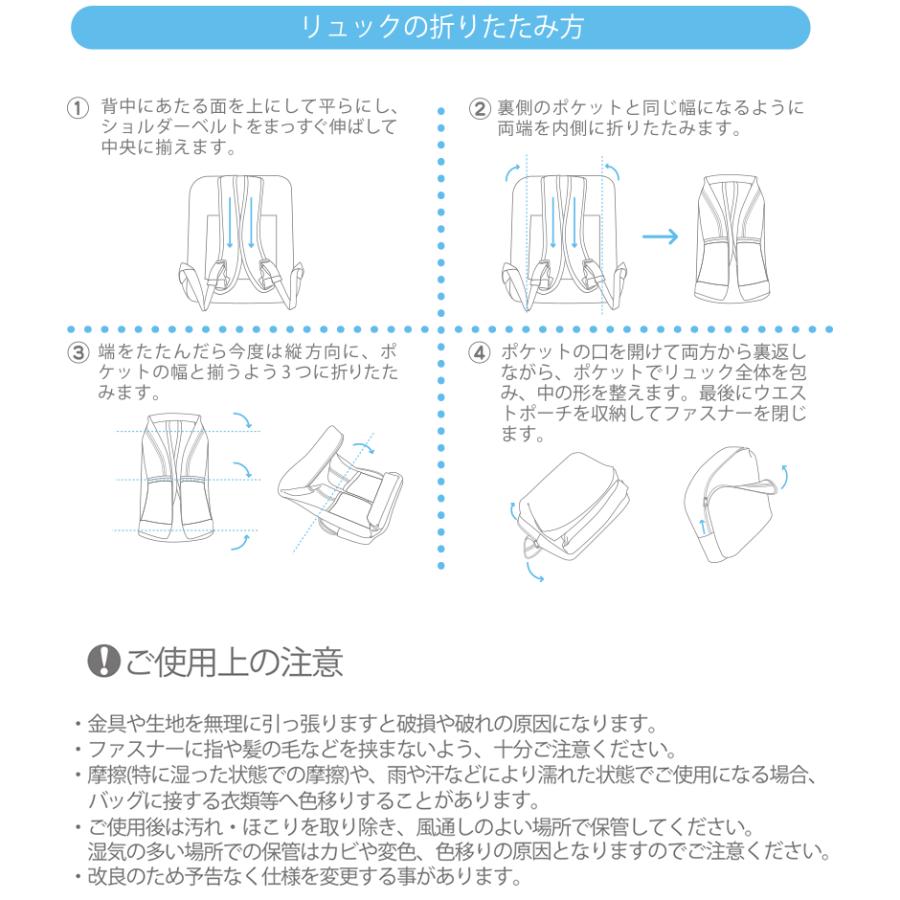 リュックの折りたたみ方

① 背中にあたる面を上にして平らにし、ショルダーベルトをまっすぐ伸ばして中央に揃えます。

② 裏側のポケットと同じ幅になるように両端を内側に折りたたみます。

③ 端をたたんだら今度は縦方向に、ポケットの幅と揃うよう３つに折りたたみます。

④ ポケットの口を開けて両方から裏返しながら、ポケットでリュック全体を包み、中の形を整えます。最後にウエストポーチを収納してファスナーを閉じます。

ご使用上の注意

・金具や生地を無理に引っ張りますと破損や破れの原因になります。
・ファスナーに指や髪の毛などを挟まないよう、十分ご注意ください。
・摩擦(特に湿った状態での摩擦)や、雨や汗などにより濡れた状態でご使用になる場合、バッグに接する衣類等へ色移りすることがあります。
・ご使用後は汚れ・ほこりを取り除き、風通しのよい場所で保管してください。湿気の多い場所での保管はカビや変色、色移りの原因となりますのでご注意ください。
・改良のため予告なく仕様を変更する事があります。