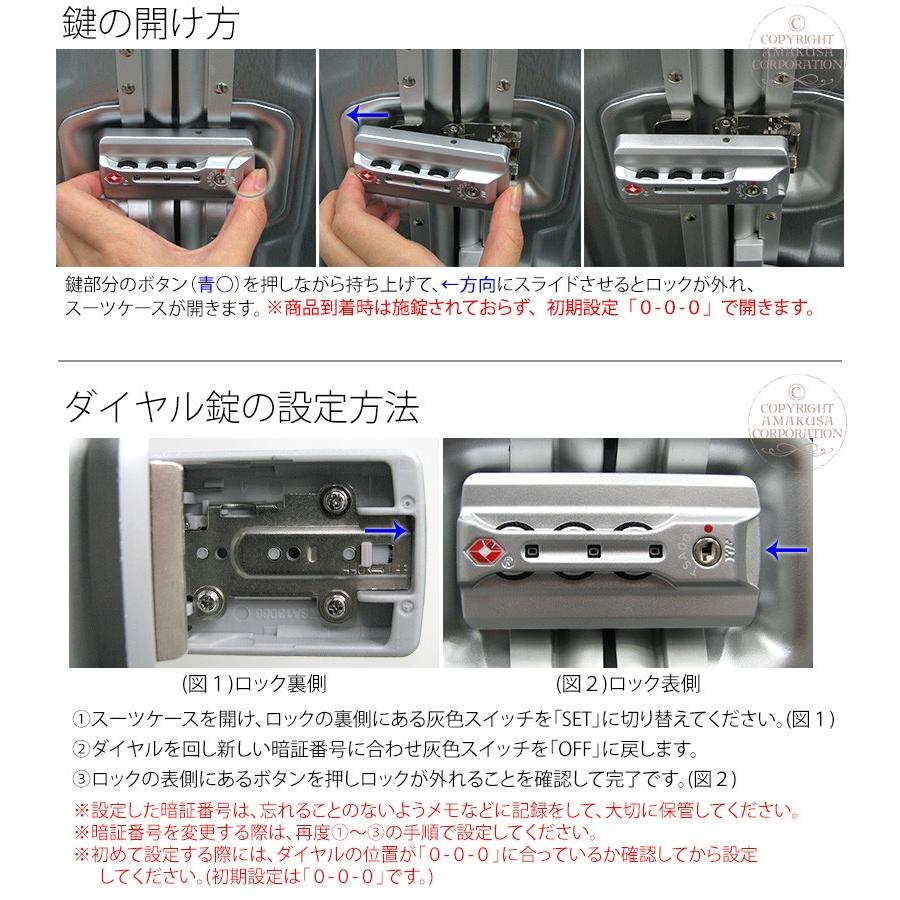 鍵の開け方

© COPYRIGHT AMAKUSA CORPORATION

鍵部分のボタン(青○)を押しながら持ち上げて、←方向にスライドさせるとロックが外れ、スーツケースが開きます。※商品到着時は施錠されておらず、初期設定「0-0-0」で開きます。

ダイヤル錠の設定方法

© COPYRIGHT AMAKUSA CORPORATION

(図1)ロック裏側

(図2)ロック表側

①スーツケースを開け、ロックの裏側にある灰色スイッチを「SET」に切り替えてください。(図1)
②ダイヤルを回し新しい暗証番号に合わせ灰色スイッチを「OFF」に戻します。
③ロックの表側にあるボタンを押しロックが外れることを確認して完了です。(図2)

※設定した暗証番号は、忘れることのないようメモなどに記録をして、大切に保管してください。
※暗証番号を変更する際は、再度①～③の手順で設定してください。
※初めて設定する際には、ダイヤルの位置が「0-0-0」に合っているか確認してから設定してください。(初期設定は「0-0-0」です。)