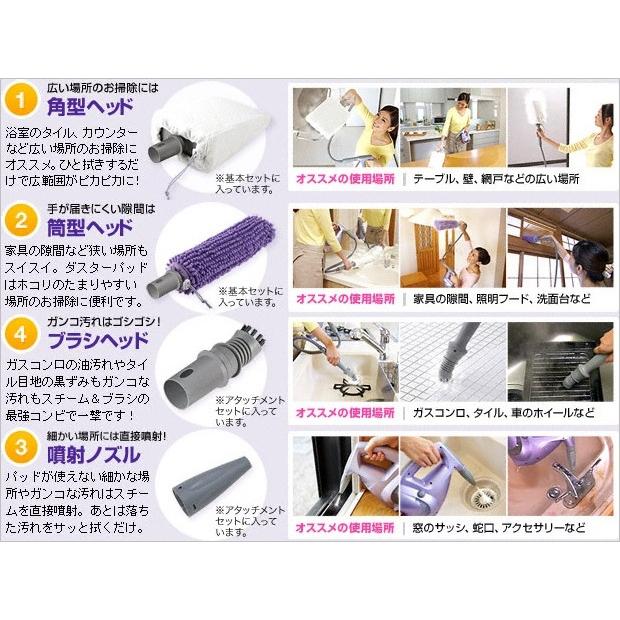 1
広い場所のお掃除には
角型ヘッド

浴室のタイル、カウンターなど広い場所のお掃除にオススメ。ひと拭きするだけで広範囲がピカピカに！

※基本セットに入っています。

オススメの使用場所 | テーブル、壁、網戸などの広い場所

2
手が届きにくい隙間は
筒型ヘッド

家具の隙間など狭い場所もスイスイ。ダスターパッドはホコリのたまりやすい場所のお掃除に便利です。

※基本セットに入っています。

オススメの使用場所 | 家具の隙間、照明フード、洗面台など

4
ガンコ汚れはゴシゴシ！
ブラシヘッド

ガスコンロの油汚れやタイル目地の黒ずみもガンコな汚れもスチーム＆ブラシの最強コンビで一撃です！

※アタッチメントセットに入っています。

オススメの使用場所 | ガスコンロ、タイル、車のホイールなど

3
細かい場所には直接噴射！
噴射ノズル

パッドが使えない細かな場所やガンコな汚れはスチームを直接噴射。あとは落ちた汚れをサッと拭くだけ。

※アタッチメントセットに入っています。

オススメの使用場所 | 窓のサッシ、蛇口、アクセサリーなど