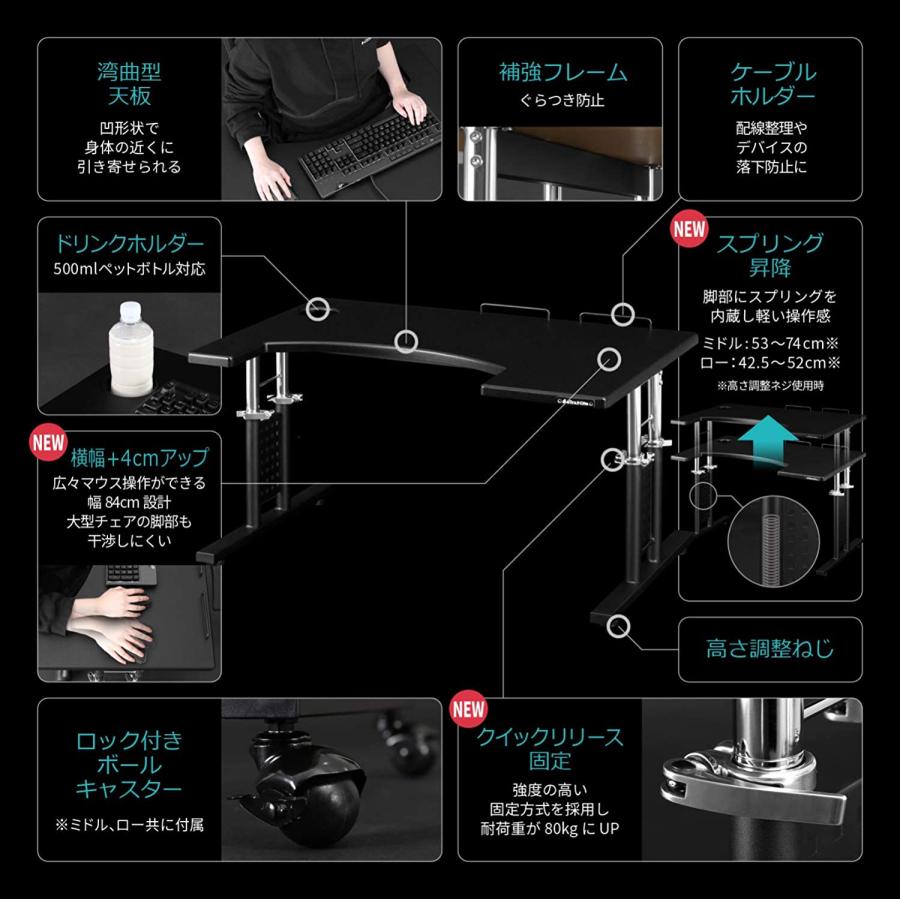 湾曲型
天板

凹形状で
身体の近くに
引き寄せられる

補強フレーム
ぐらつき防止

ケーブル
ホルダー

配線整理や
デバイスの
落下防止に

ドリンクホルダー
500mlペットボトル対応

NEW
スプリング
昇降

脚部にスプリングを
内蔵し軽い操作感

ミドル：53〜74cm※
ロー：42.5〜52cm※

※高さ調整ネジ使用時

NEW
横幅+4cmアップ
広々マウス操作ができる
幅 84cm 設計
大型チェアの脚部も
干渉しにくい

高さ調整ねじ

ロック付き
ボール
キャスター

※ミドル、ロー共に付属

NEW
クイックリリース
固定

強度の高い
固定方式を採用し
耐荷重が 80kg に UP