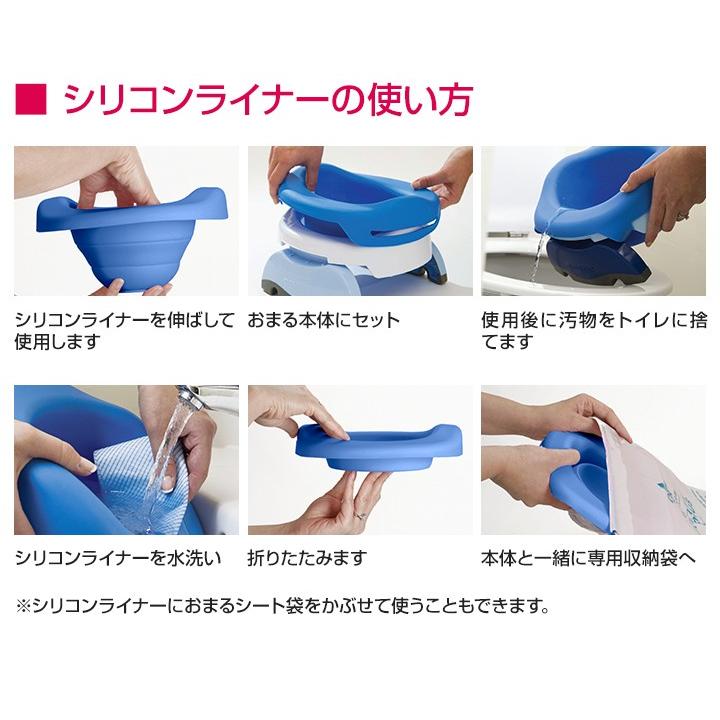 ■ シリコンライナーの使い方

シリコンライナーを伸ばして使用します

おまる本体にセット

使用後に汚物をトイレに捨てます

シリコンライナーを水洗い

折りたたみます

本体と一緒に専用収納袋へ

※シリコンライナーにおまるシート袋をかぶせて使うこともできます。