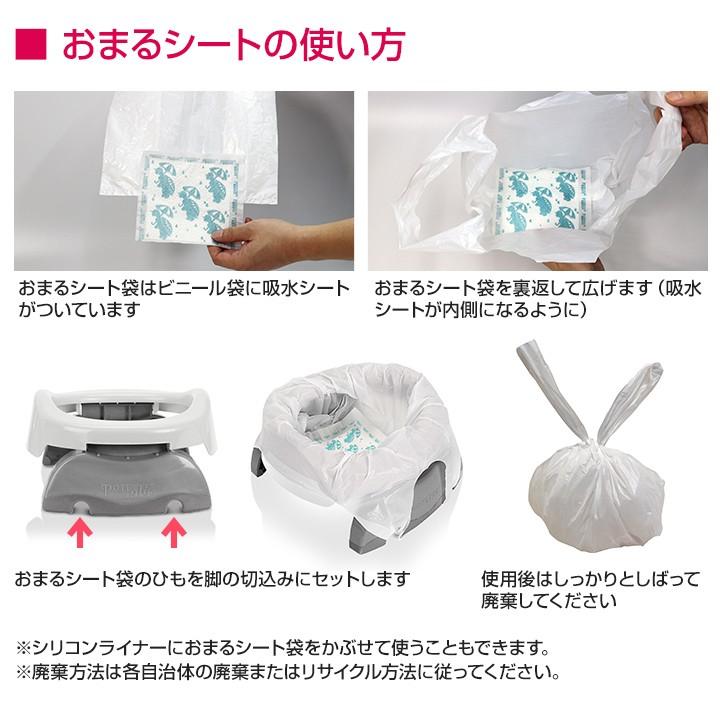 ■ おまるシートの使い方

おまるシート袋はビニール袋に吸水シートがついています

おまるシート袋を裏返して広げます（吸水シートが内側になるように）

おまるシート袋のひもを脚の切込みにセットします

使用後はしっかりとしばって廃棄してください

※シリコンライナーにおまるシート袋をかぶせて使うこともできます。
※廃棄方法は各自治体の廃棄またはリサイクル方法に従ってください。