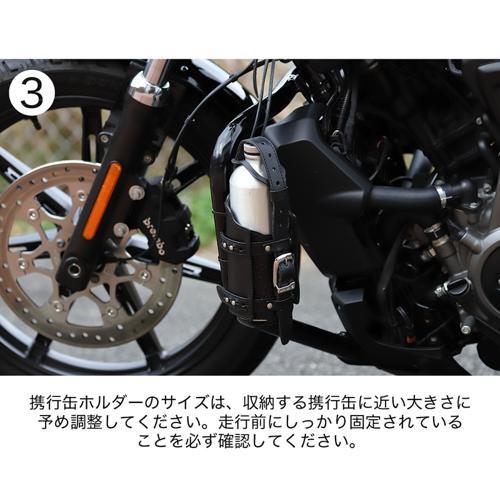 ③

brembo

携行缶ホルダーのサイズは、収納する携行缶に近い大きさに予め調整してください。走行前にしっかり固定されていることを必ず確認してください。