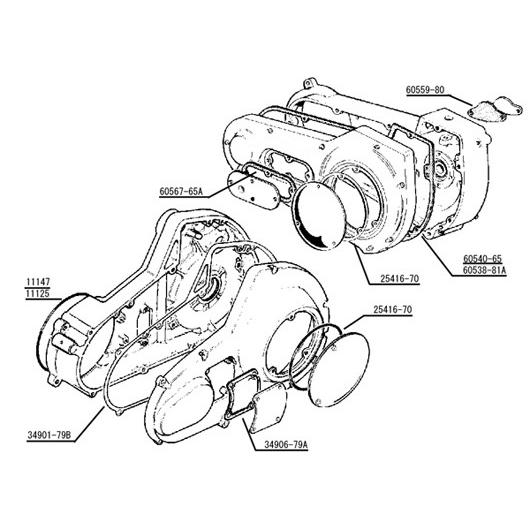 60559-80

60567-65A

60540-65
60538-81A

25416-70

11147
11125

25416-70

34901-79B

34906-79A