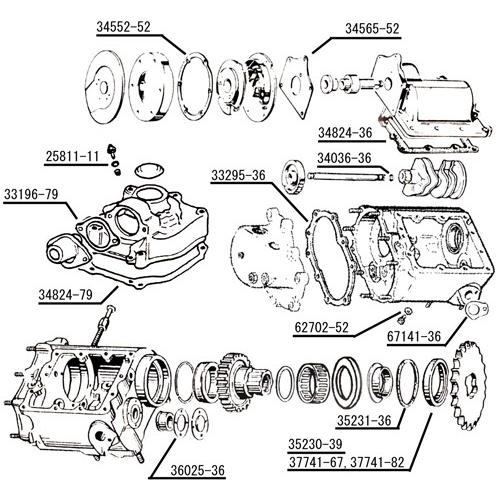 34552-52
34565-52
34824-36
25811-11
34036-36
33295-36
33196-79
34824-79
62702-52
67141-36
35231-36
35230-39
37741-67, 37741-82
36025-36