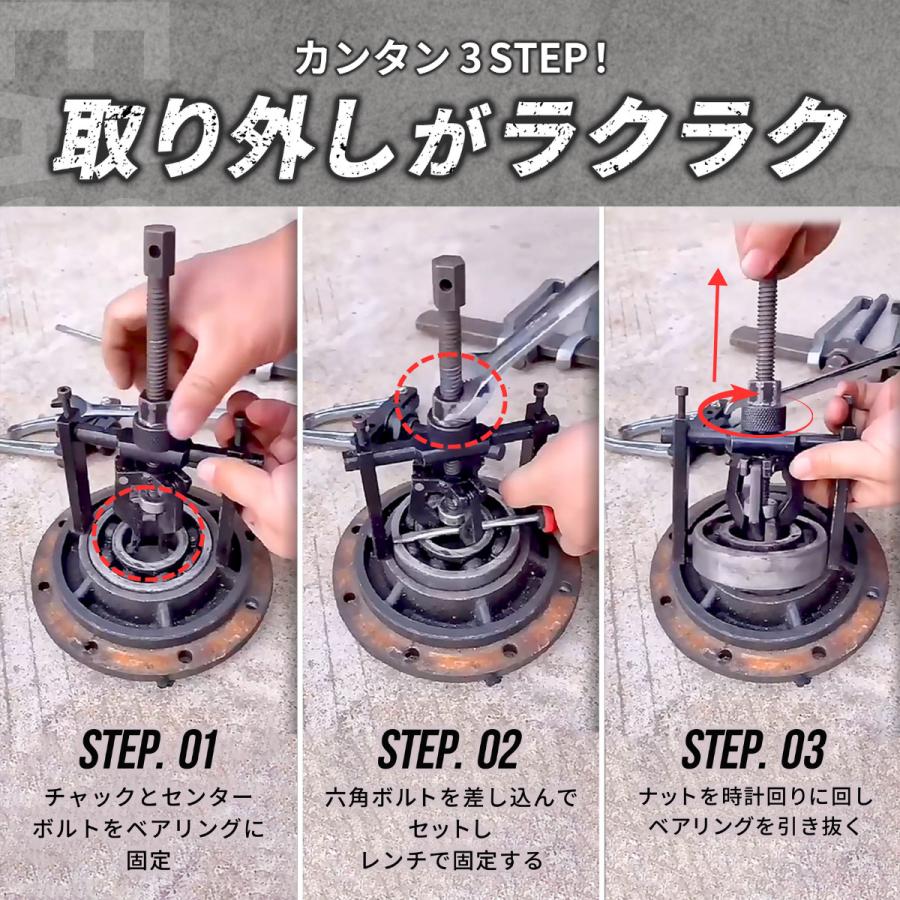 カンタン3STEP！

取り外しがラクラク

STEP. 01

チャックとセンターボルトをベアリングに固定

STEP. 02

六角ボルトを差し込んでセットしレンチで固定する

STEP. 03

ナットを時計回りに回しベアリングを引き抜く