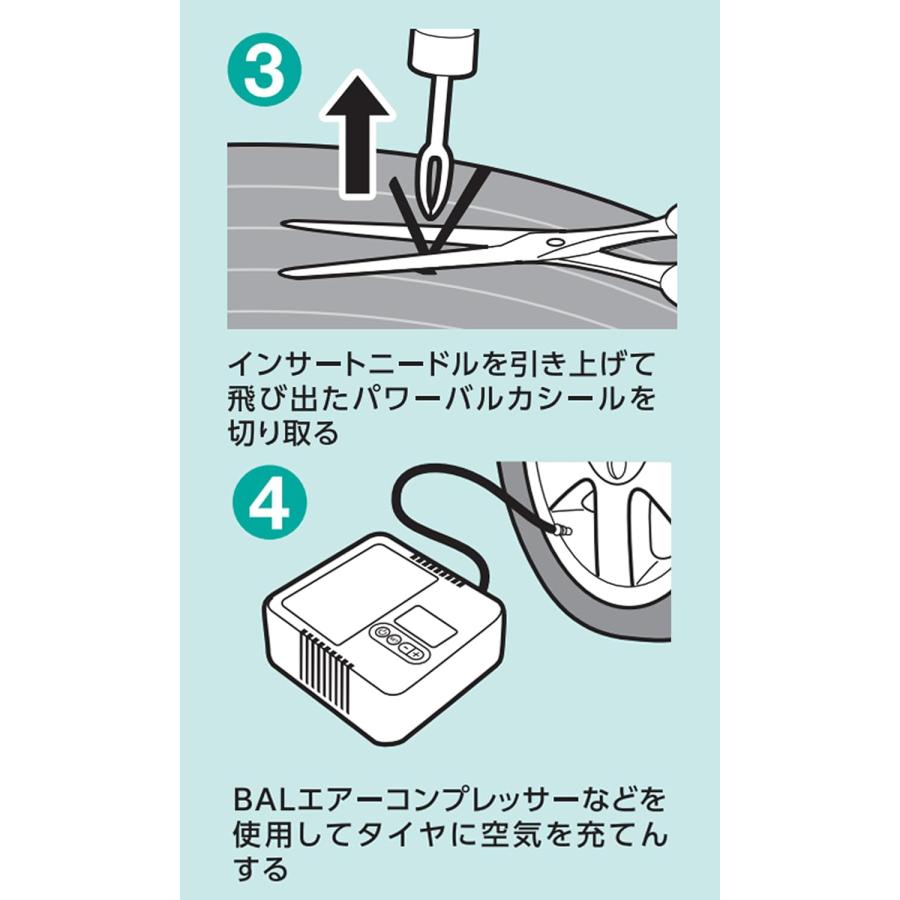 3

インサートニードルを引き上げて飛び出たパワーバルカシールを切り取る

4

BALエアーコンプレッサーなどを使用してタイヤに空気を充てんする