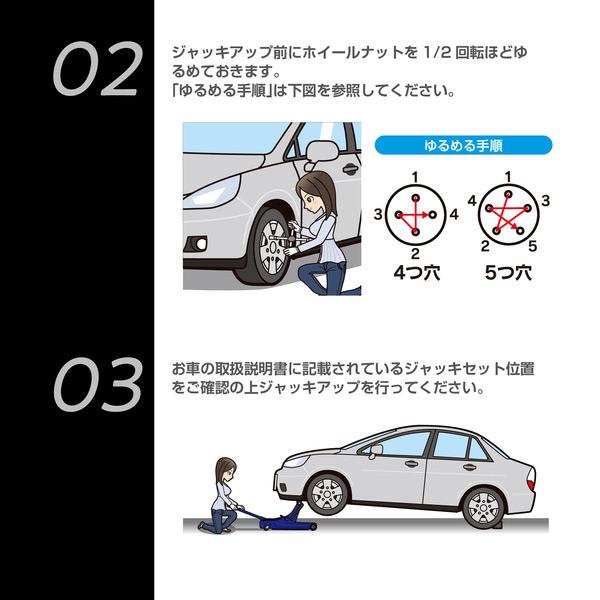 02

ジャッキアップ前にホイールナットを 1/2 回転ほどゆるめておきます。
「ゆるめる手順」は下図を参照してください。

ゆるめる手順

1
3
4
2
4つ穴

1
4
3
2
5
5つ穴

03

お車の取扱説明書に記載されているジャッキセット位置をご確認の上ジャッキアップを行ってください。