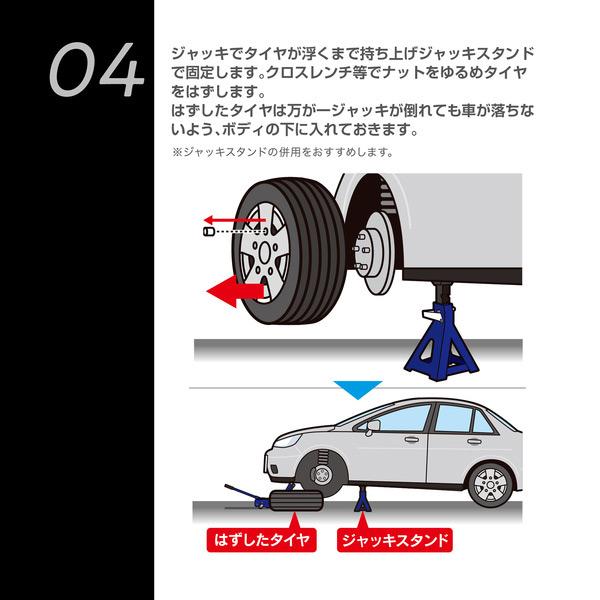 04

ジャッキでタイヤが浮くまで持ち上げジャッキスタンドで固定します。クロスレンチ等でナットをゆるめタイヤをはずします。
はずしたタイヤは万が一ジャッキが倒れても車が落ちないよう、ボディの下に入れておきます。

※ジャッキスタンドの併用をおすすめします。

はずしたタイヤ

ジャッキスタンド