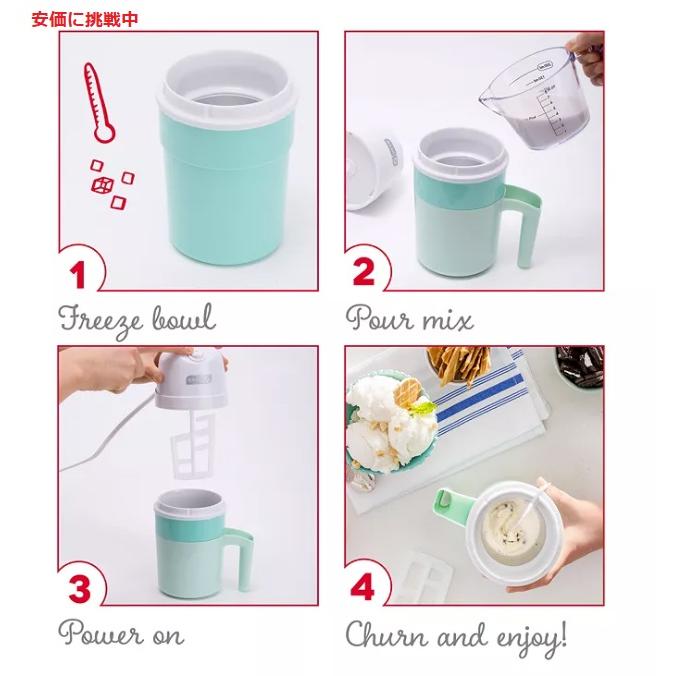 安価に挑戦中

1

Freeze bowl

2

Pour mix

3

Power on

4

Churn and enjoy!