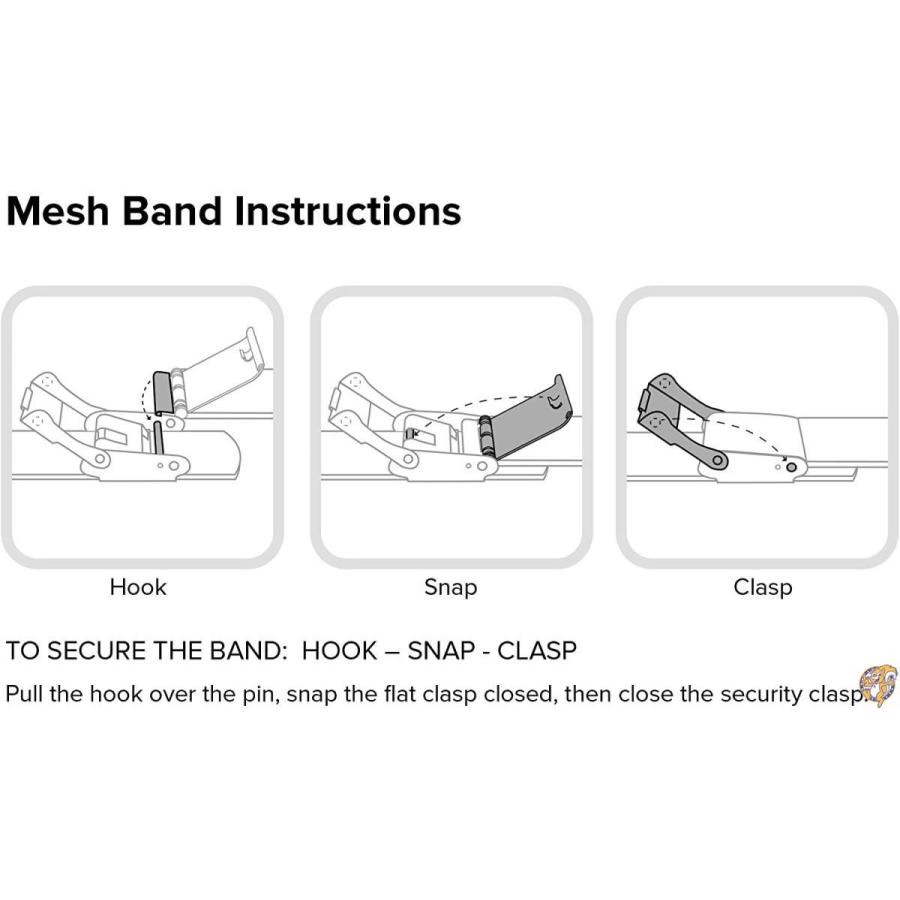 Mesh Band Instructions

Hook

Snap

Clasp

TO SECURE THE BAND: HOOK – SNAP - CLASP

Pull the hook over the pin, snap the flat clasp closed, then close the security clasp.