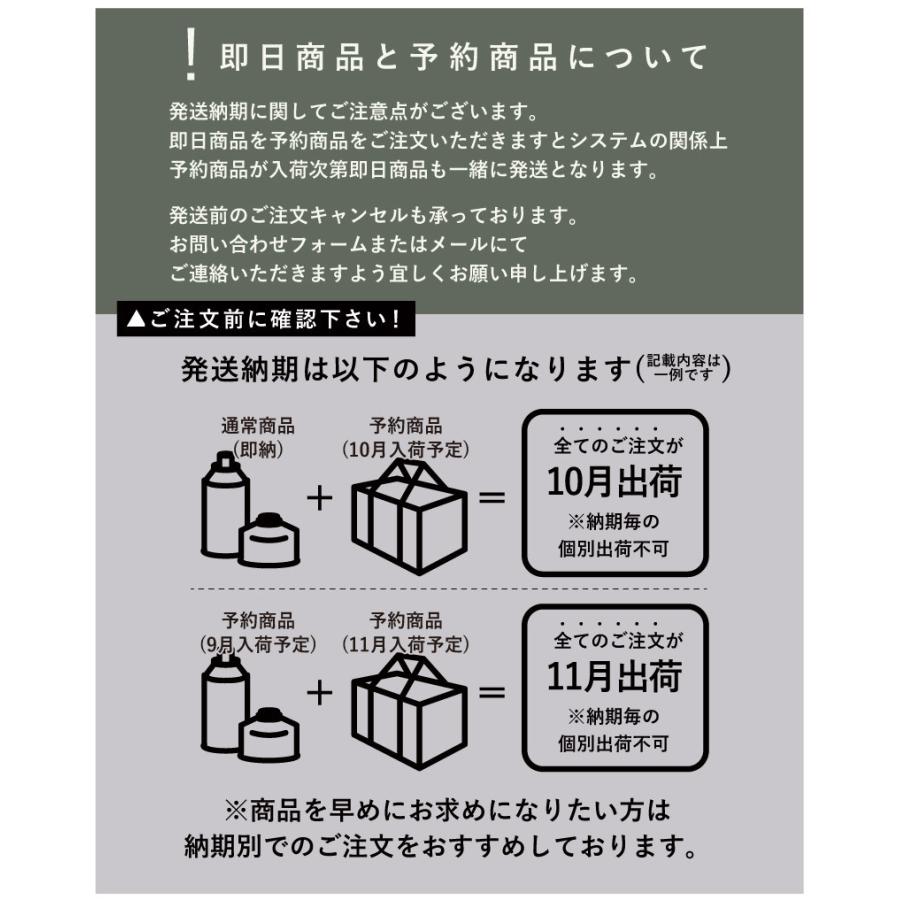 ! 即日商品と予約商品について

発送納期に関してご注意点がございます。
即日商品を予約商品をご注文いただきますとシステムの関係上
予約商品が入荷次第即日商品も一緒に発送となります。

発送前のご注文キャンセルも承っております。
お問い合わせフォームまたはメールにて
ご連絡いただきますよう宜しくお願い申し上げます。

▲ご注文前に確認下さい！

発送納期は以下のようになります（記載内容は一例です）

通常商品
（即納）
+
予約商品
（10月入荷予定）
=
全てのご注文が
10月出荷
※納期毎の
個別出荷不可

予約商品
（9月入荷予定）
+
予約商品
（11月入荷予定）
=
全てのご注文が
11月出荷
※納期毎の
個別出荷不可

※商品を早めにお求めになりたい方は
納期別でのご注文をおすすめしております。