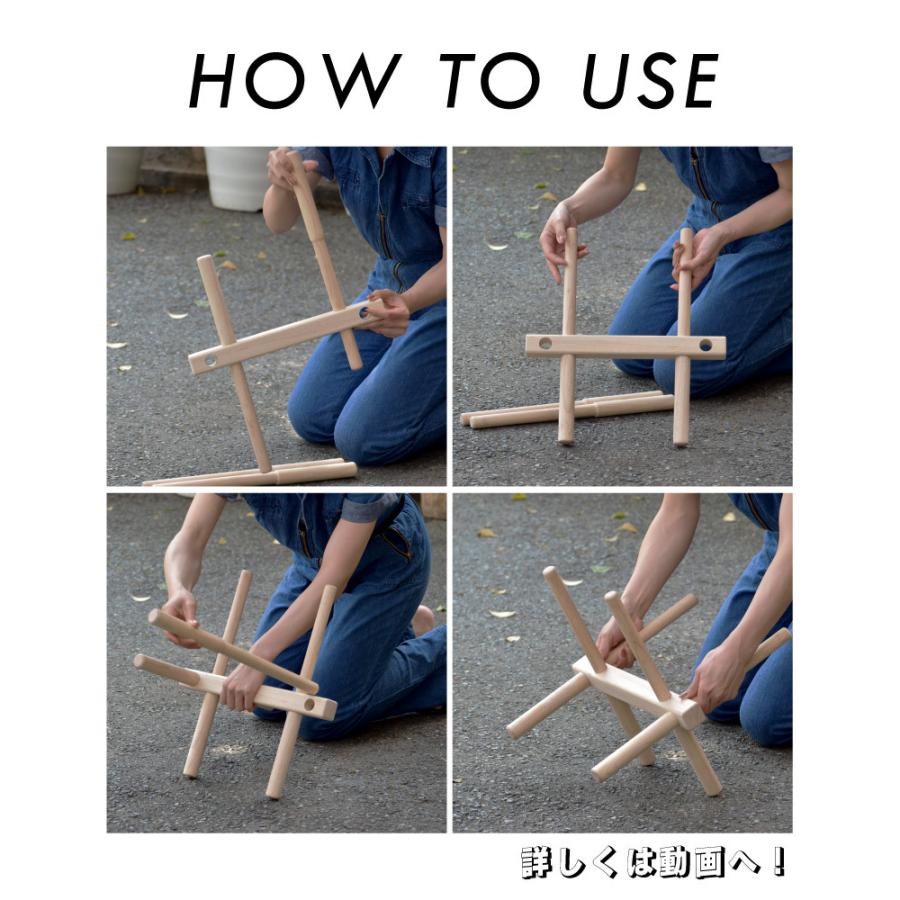 HOW TO USE

詳しくは動画へ！