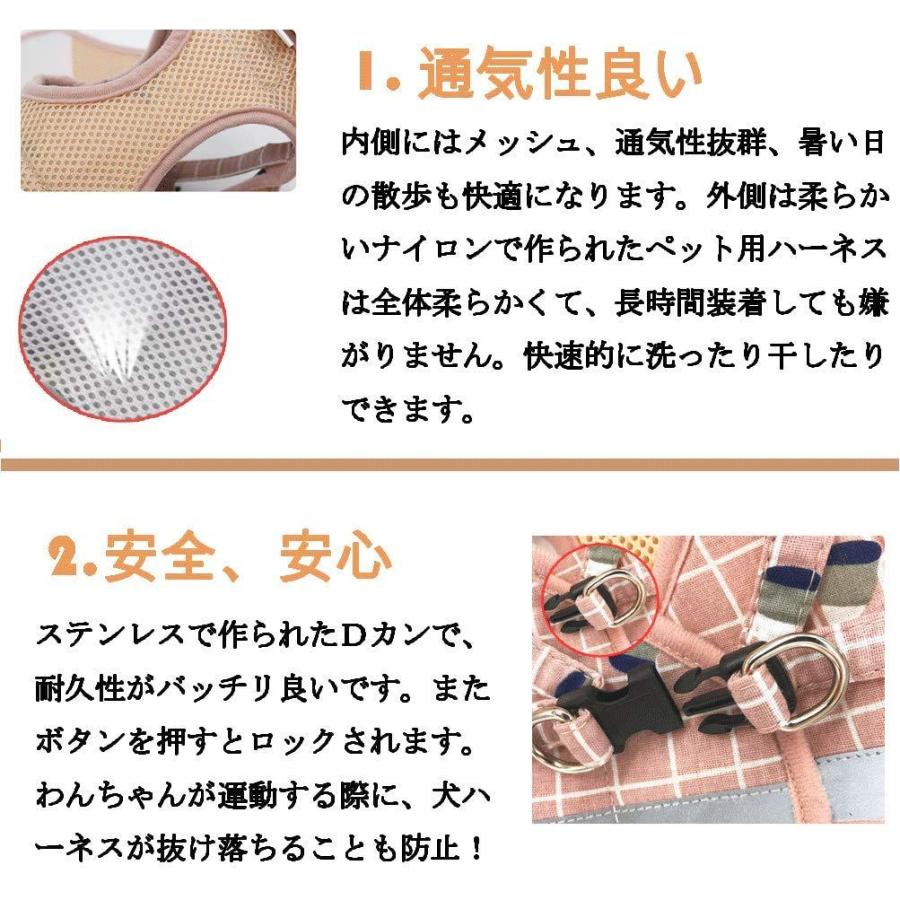 1. 通気性良い

内側にはメッシュ、通気性抜群、暑い日の散歩も快適になります。外側は柔らかいナイロンで作られたペット用ハーネスは全体柔らかくて、長時間装着しても嫌がりません。快速的に洗ったり干したりできます。

2.安全、安心

ステンレスで作られたDカンで、耐久性がバッチリ良いです。またボタンを押すとロックされます。わんちゃんが運動する際に、犬ハーネスが抜け落ちることも防止！