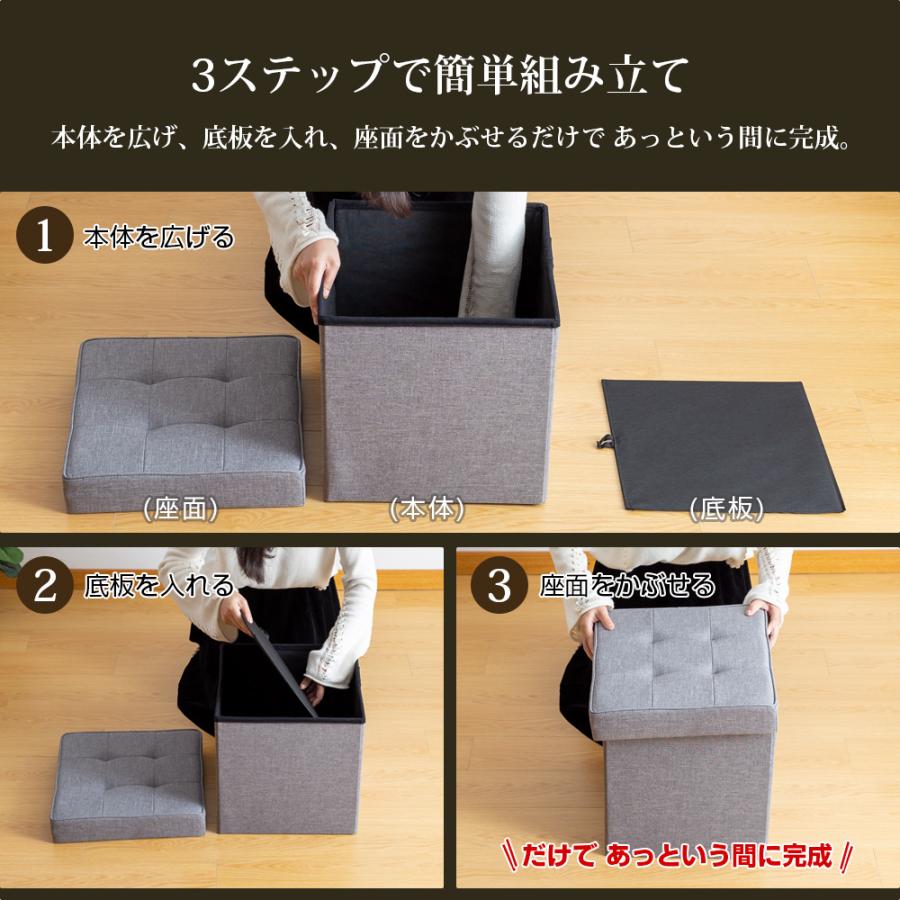 3ステップで簡単組み立て

本体を広げ、底板を入れ、座面をかぶせるだけで あっという間に完成。

1 本体を広げる

(座面)

(本体)

(底板)

2 底板を入れる

3 座面をかぶせる

\ だけで あっという間に完成 /