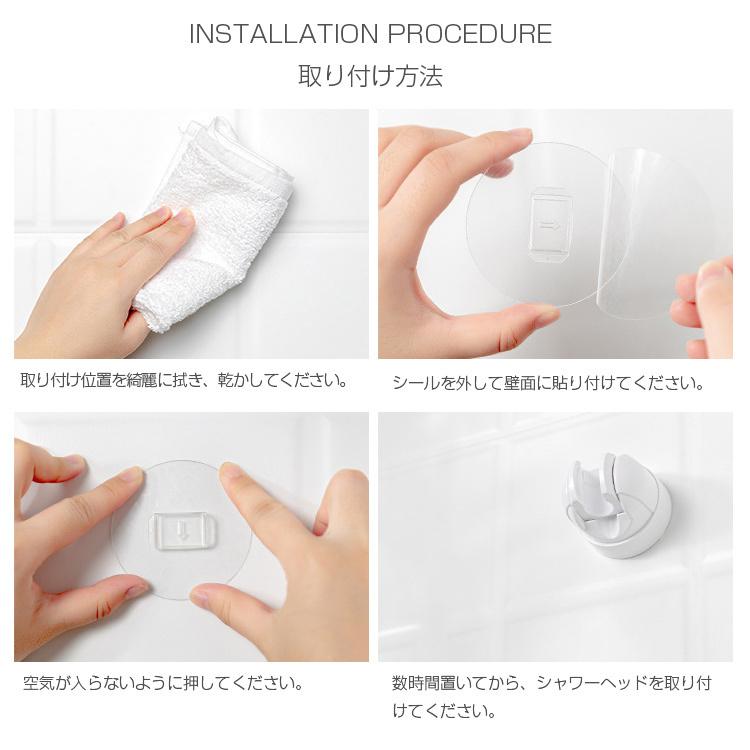 INSTALLATION PROCEDURE

取り付け方法

取り付け位置を綺麗に拭き、乾かしてください。

シールを外して壁面に貼り付けてください。

空気が入らないように押してください。

数時間置いてから、シャワーヘッドを取り付けてください。