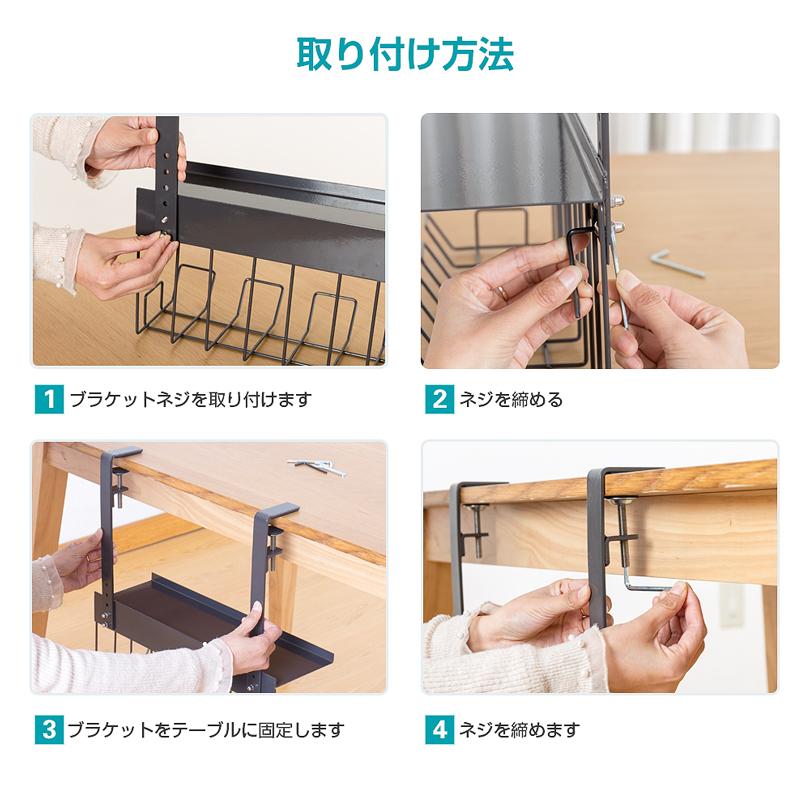 取り付け方法

1 ブラケットネジを取り付けます

2 ネジを締める

3 ブラケットをテーブルに固定します

4 ネジを締めます