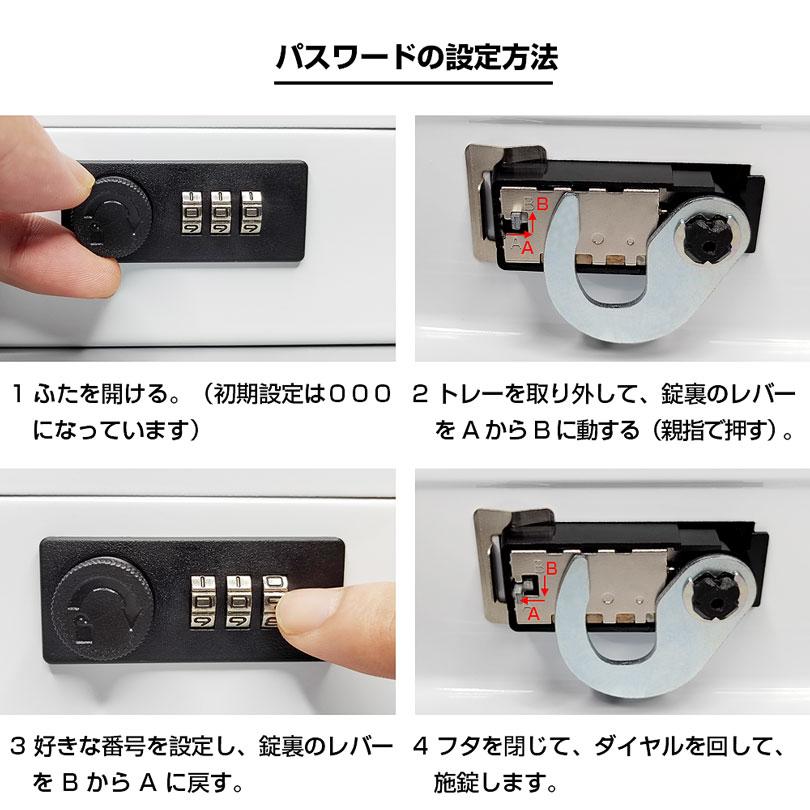 パスワードの設定方法

B
A

1 ふたを開ける。（初期設定は０００になっています）

2 トレーを取り外して、錠裏のレバーを A から B に動する（親指で押す）。

B
A

3 好きな番号を設定し、錠裏のレバーを B から A に戻す。

4 フタを閉じて、ダイヤルを回して、施錠します。