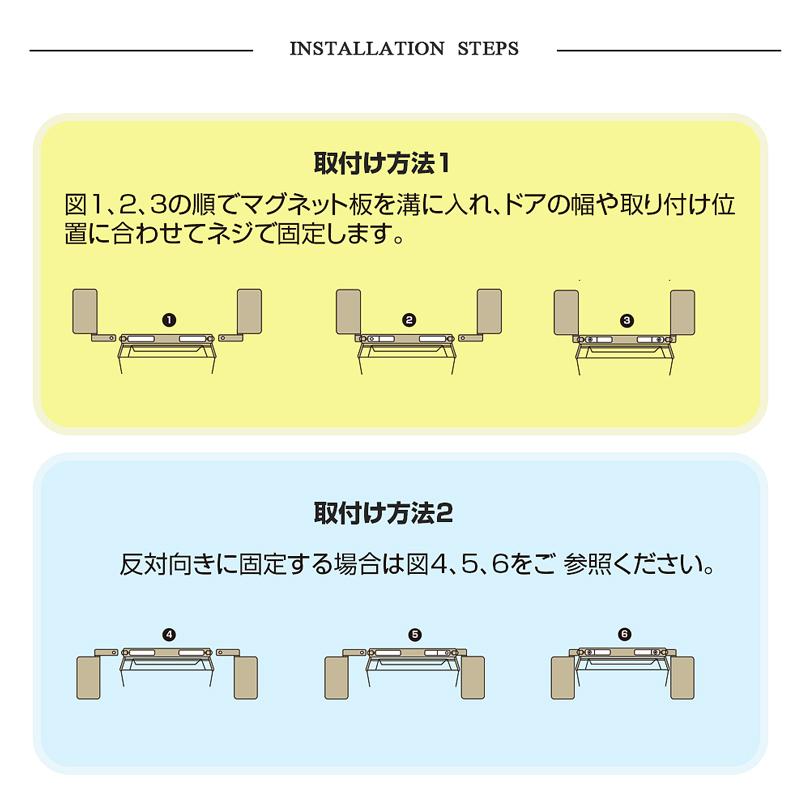 INSTALLATION STEPS

取付け方法1

図1、2、3の順でマグネット板を溝に入れ、ドアの幅や取り付け位置に合わせてネジで固定します。

❶

❷

❸

取付け方法2

反対向きに固定する場合は図4、5、6をご 参照ください。

❹

❺

❻