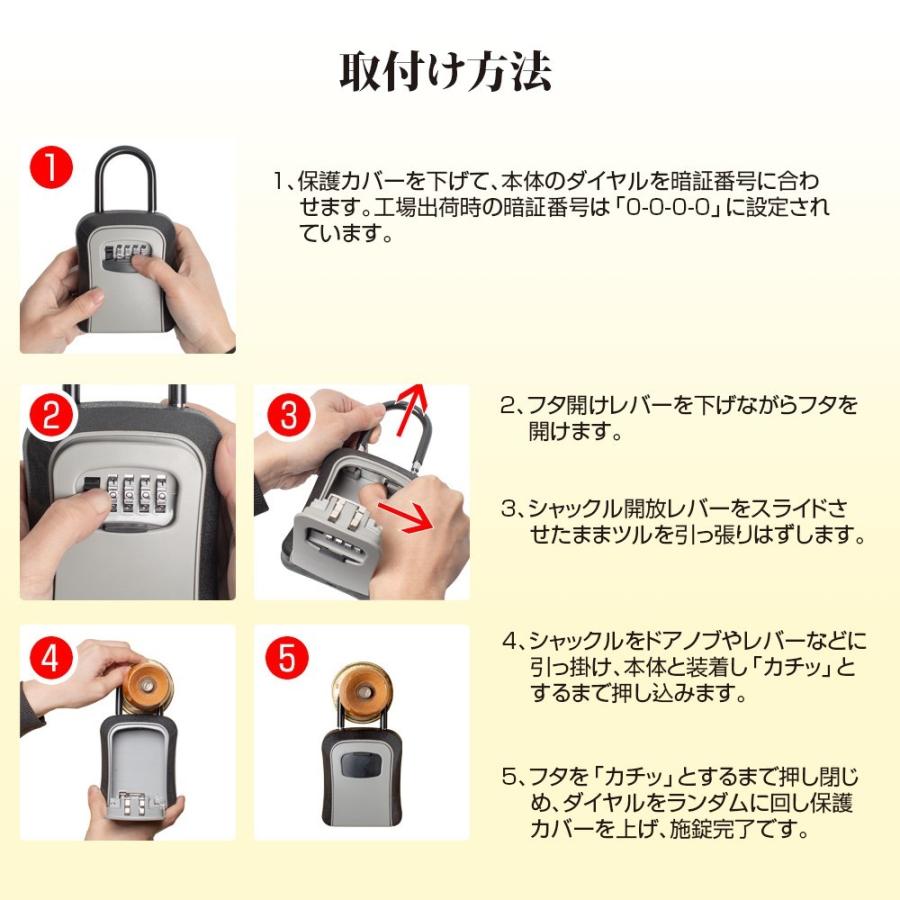 取付け方法

1

1、保護カバーを下げて、本体のダイヤルを暗証番号に合わせます。工場出荷時の暗証番号は「0-0-0-0」に設定されています。

2

3

2、フタ開けレバーを下げながらフタを開けます。

3、シャックル開放レバーをスライドさせたままツルを引っ張りはずします。

4

5

4、シャックルをドアノブやレバーなどに引っ掛け、本体と装着し「カチッ」とするまで押し込みます。

5、フタを「カチッ」とするまで押し閉じめ、ダイヤルをランダムに回し保護カバーを上げ、施錠完了です。