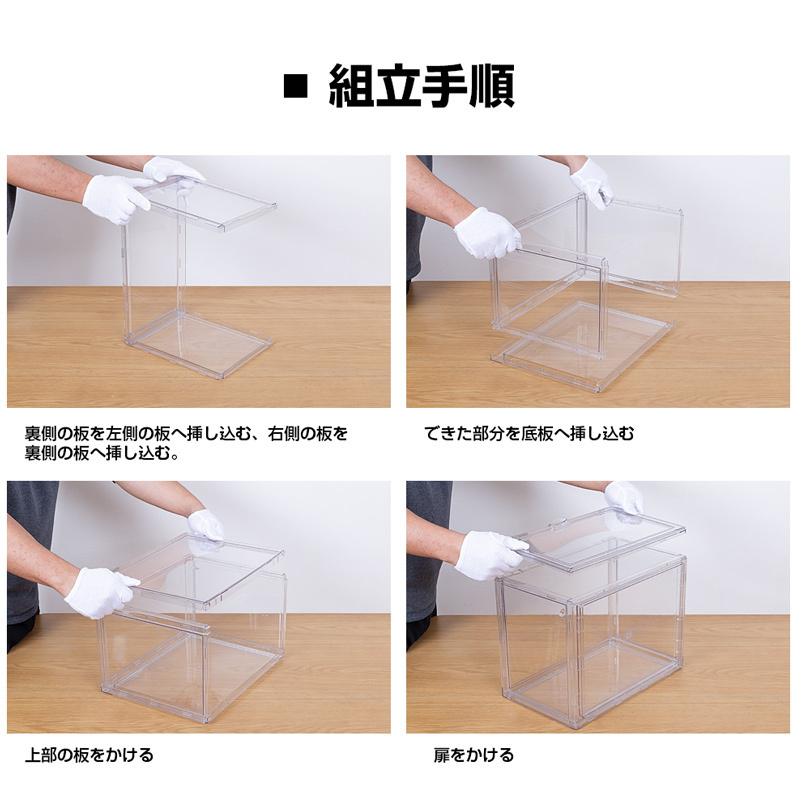 ■ 組立手順

裏側の板を左側の板へ挿し込む、右側の板を裏側の板へ挿し込む。

できた部分を底板へ挿し込む

上部の板をかける

扉をかける