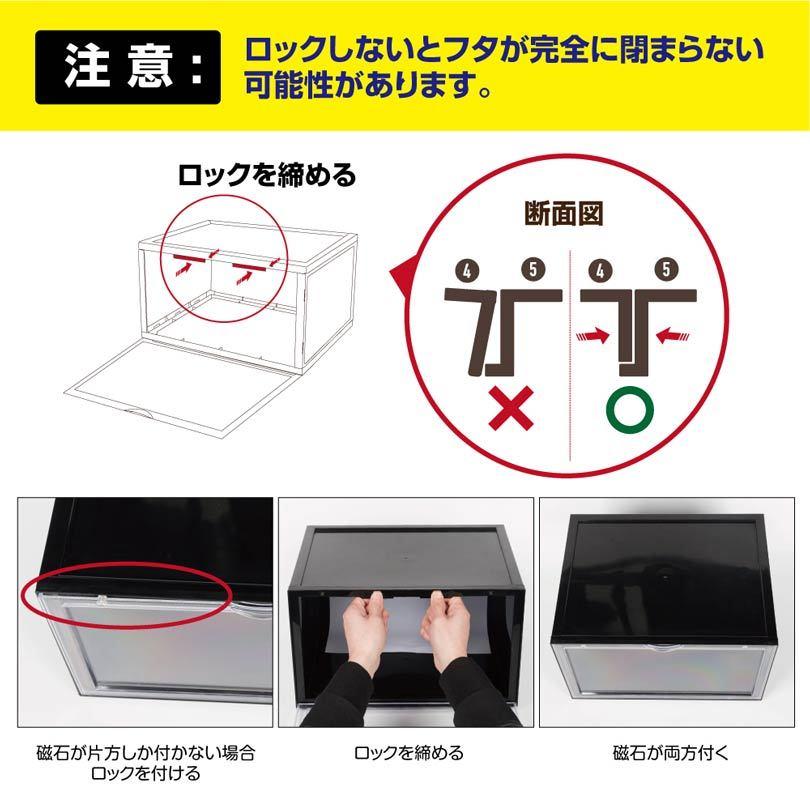 注意：

ロックしないとフタが完全に閉まらない可能性があります。

ロックを締める

断面図

4 5

4 5

×

○

磁石が片方しか付かない場合
ロックを付ける

ロックを締める

磁石が両方付く