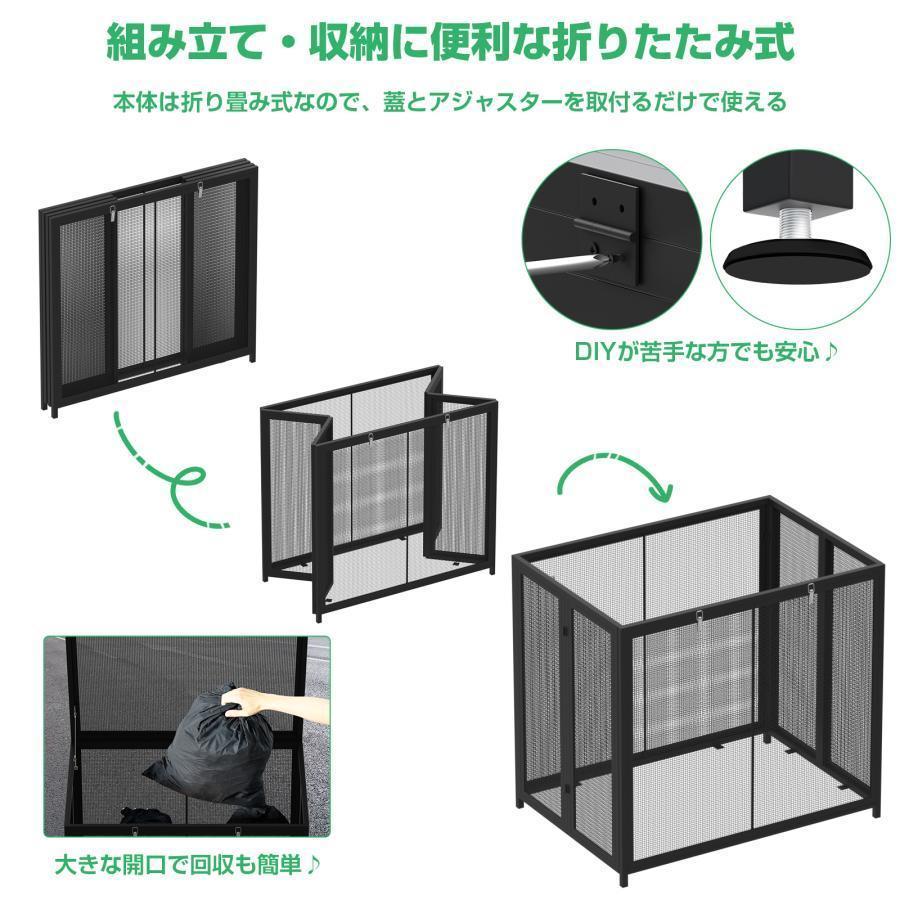 組み立て・収納に便利な折りたたみ式

本体は折り畳み式なので、蓋とアジャスターを取付るだけで使える

DIYが苦手な方でも安心♪

大きな開口で回収も簡単♪