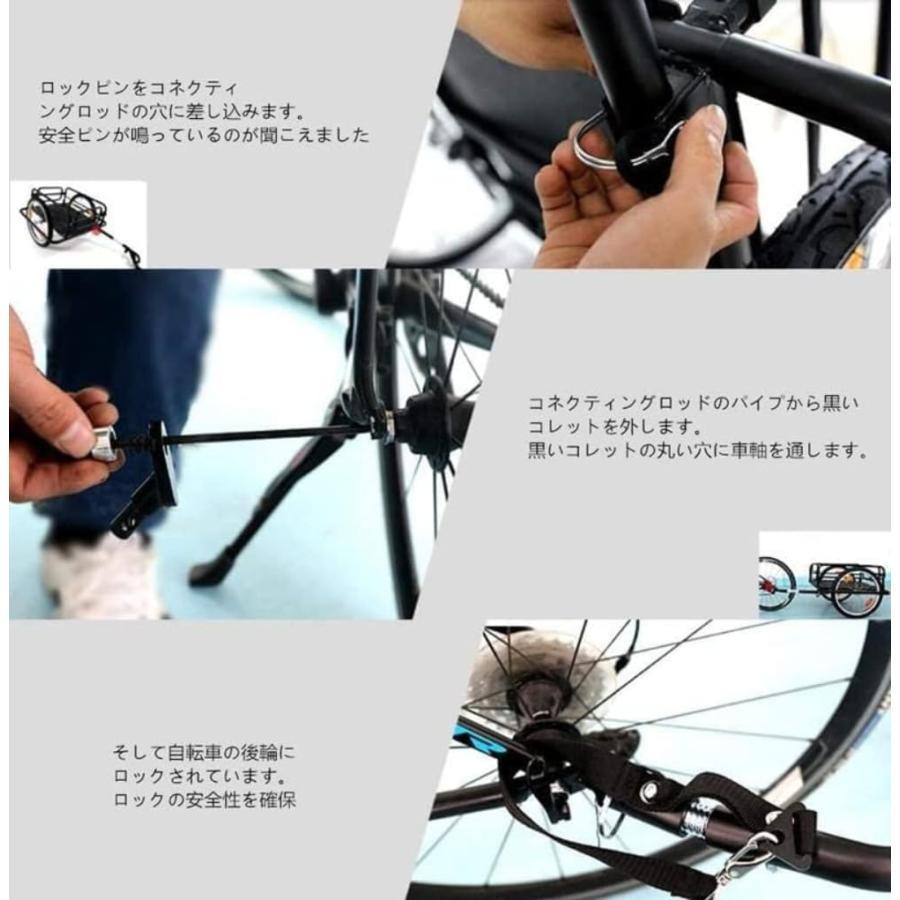 ロックピンをコネクティングロッドの穴に差し込みます。
安全ピンが鳴っているのが聞こえました

コネクティングロッドのパイプから黒いコレットを外します。
黒いコレットの丸い穴に車軸を通します。

そして自転車の後輪にロックされています。
ロックの安全性を確保