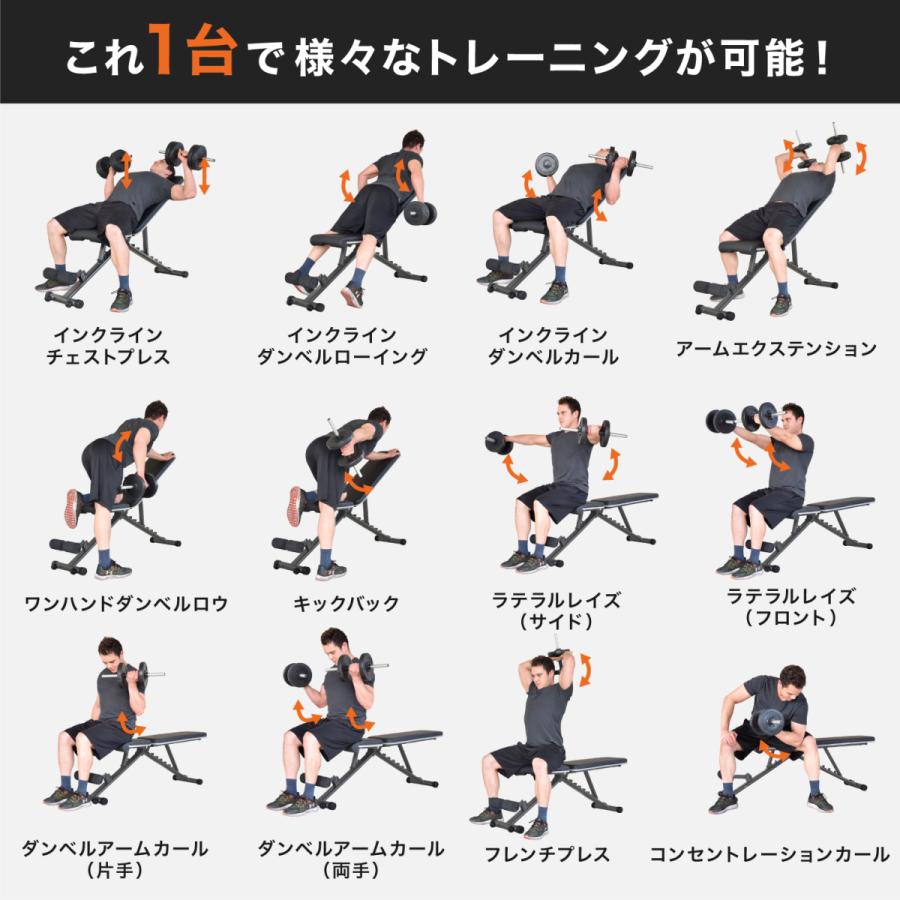 これ1台で様々なトレーニングが可能！

インクライン
チェストプレス

インクライン
ダンベルローイング

インクライン
ダンベルカール

アームエクステンション

ワンハンドダンベルロウ

キックバック

ラテラルレイズ
（サイド）

ラテラルレイズ
（フロント）

ダンベルアームカール
（片手）

ダンベルアームカール
（両手）

フレンチプレス

コンセントレーションカール