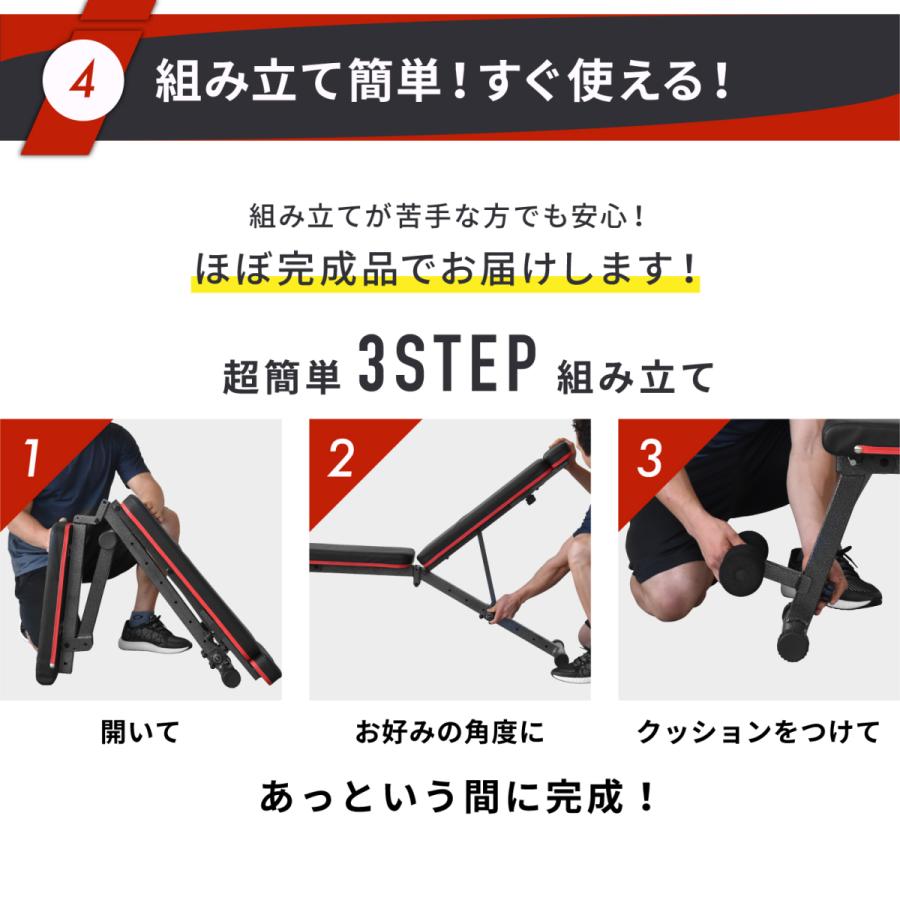 4 組み立て簡単！すぐ使える！

組み立てが苦手な方でも安心！
ほぼ完成品でお届けします！

超簡単 3STEP 組み立て

1

開いて

2

お好みの角度に

3

クッションをつけて

あっという間に完成！