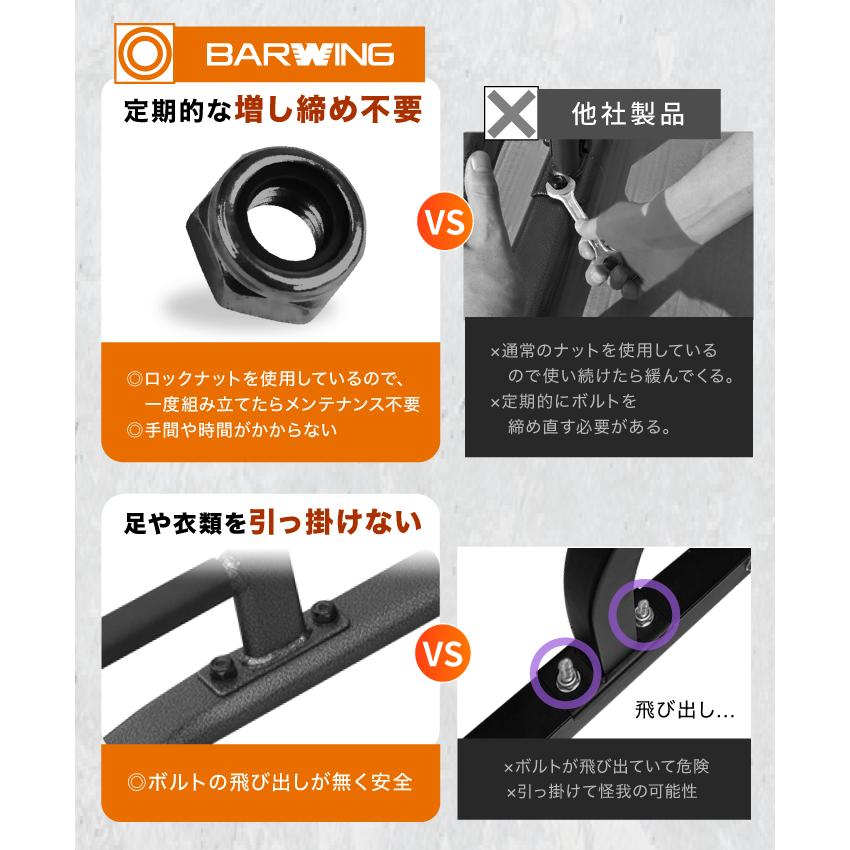 BARWING

定期的な増し締め不要

◎ロックナットを使用しているので、一度組み立てたらメンテナンス不要
◎手間や時間がかからない

VS

他社製品

×通常のナットを使用しているので使い続けたら緩んでくる。
×定期的にボルトを締め直す必要がある。

足や衣類を引っ掛けない

◎ボルトの飛び出しが無く安全

VS

飛び出し...

×ボルトが飛び出ていて危険
×引っ掛けて怪我の可能性