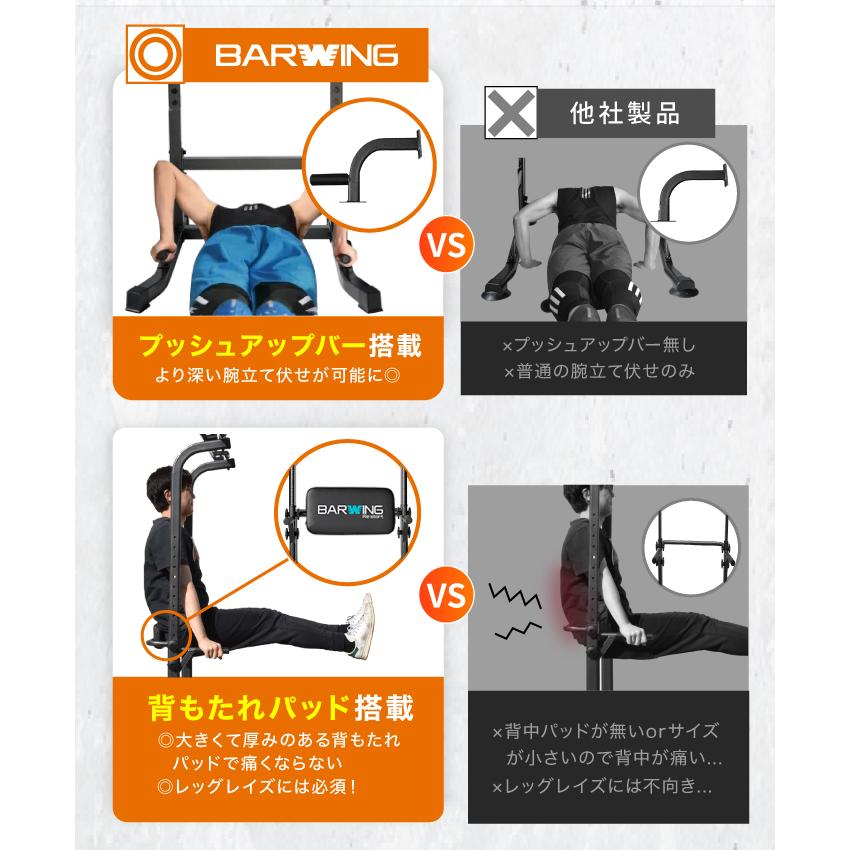 BARWING

他社製品

VS

プッシュアップバー搭載
より深い腕立て伏せが可能に◎

×プッシュアップバー無し
×普通の腕立て伏せのみ

BARWING
Restart

VS

背もたれパッド搭載
◎大きくて厚みのある背もたれパッドで痛くならない
◎レッグレイズには必須！

×背中パッドが無いorサイズが小さいので背中が痛い…
×レッグレイズには不向き…