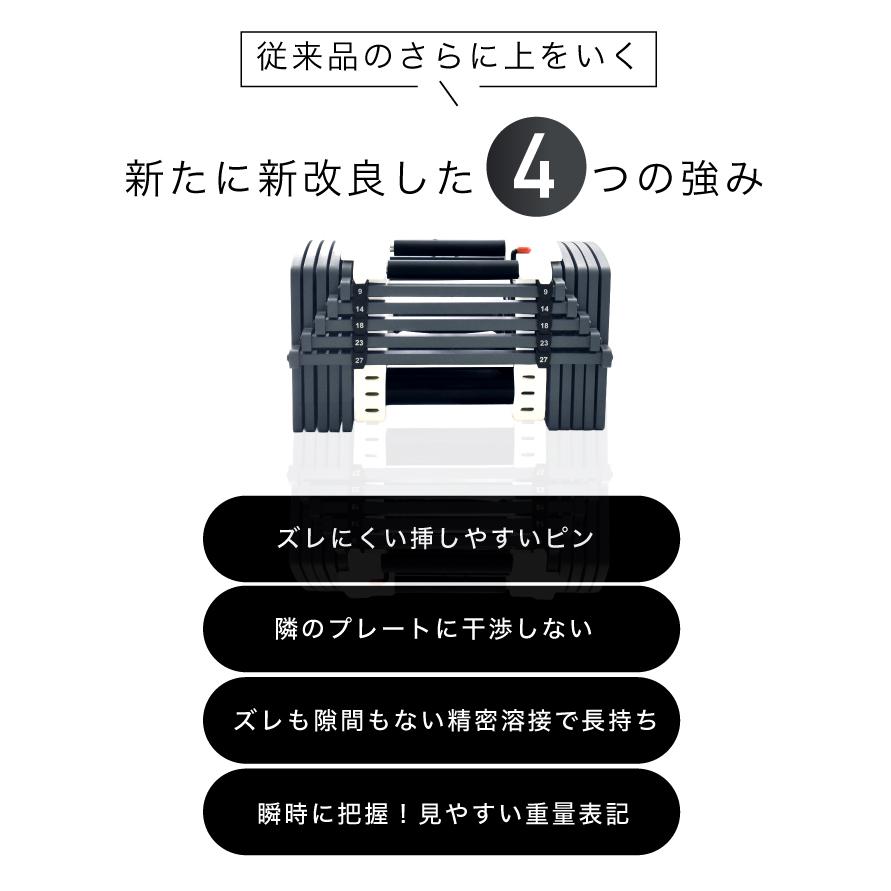 従来品のさらに上をいく

新たに新改良した 4 つの強み

9
14
18
23
27

9
14
18
23
27

ズレにくい挿しやすいピン

隣のプレートに干渉しない

ズレも隙間もない精密溶接で長持ち

瞬時に把握！見やすい重量表記