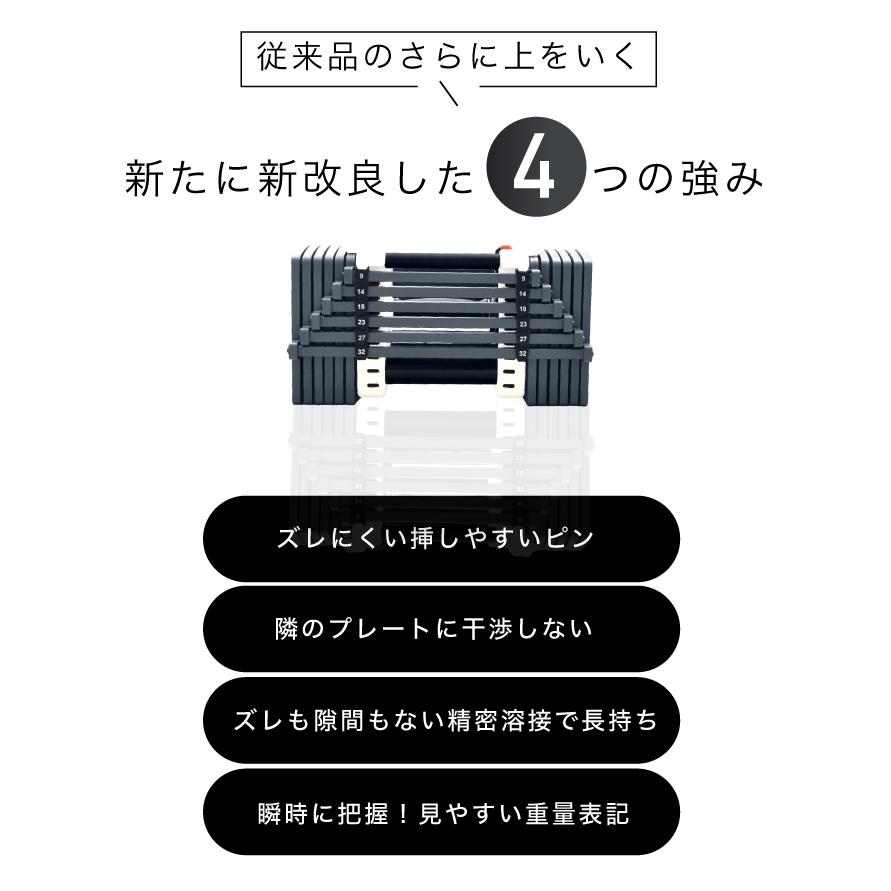 従来品のさらに上をいく

新たに新改良した 4 つの強み

9
14
18
23
27
32

9
14
18
23
27
32

ズレにくい挿しやすいピン

隣のプレートに干渉しない

ズレも隙間もない精密溶接で長持ち

瞬時に把握！見やすい重量表記