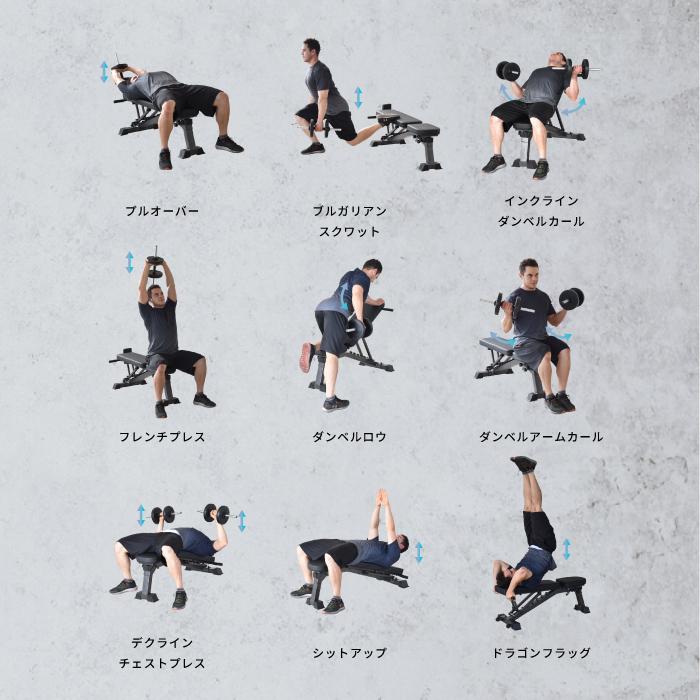 プルオーバー

ブルガリアン
スクワット

インクライン
ダンベルカール

フレンチプレス

ダンベルロウ

ダンベルアームカール

デクライン
チェストプレス

シットアップ

ドラゴンフラッグ