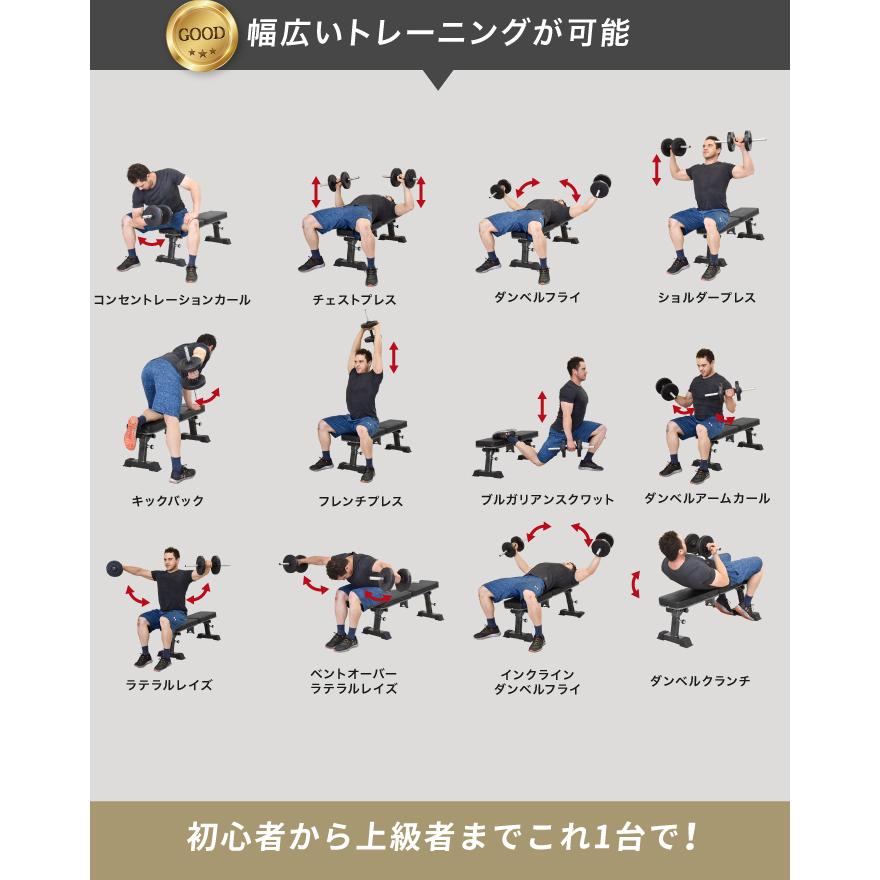 GOOD

幅広いトレーニングが可能

コンセントレーションカール

チェストプレス

ダンベルフライ

ショルダープレス

キックバック

フレンチプレス

ブルガリアンスクワット

ダンベルアームカール

ラテラルレイズ

ベントオーバー
ラテラルレイズ

インクライン
ダンベルフライ

ダンベルクランチ

初心者から上級者までこれ1台で!