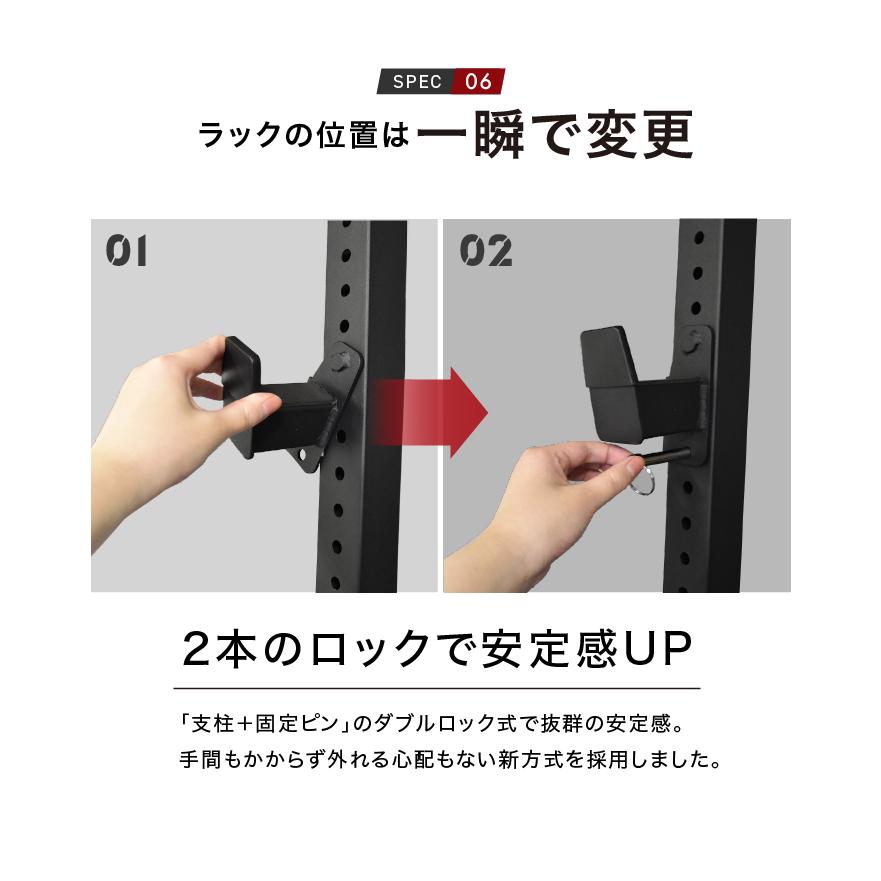 SPEC 06
ラックの位置は一瞬で変更

01

02

2本のロックで安定感UP

「支柱＋固定ピン」のダブルロック式で抜群の安定感。
手間もかからず外れる心配もない新方式を採用しました。