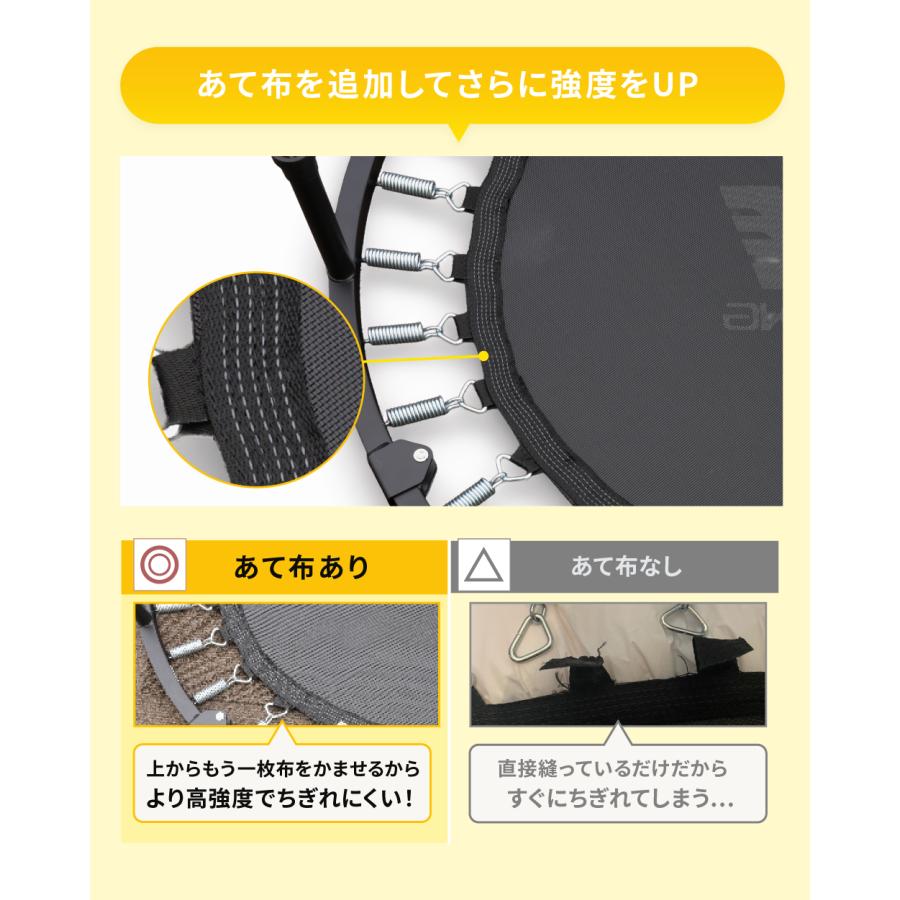 あて布を追加してさらに強度をUP

◎ あて布あり

上からもう一枚布をかませるから
より高強度でちぎれにくい！

△ あて布なし

直接縫っているだけだから
すぐにちぎれてしまう…