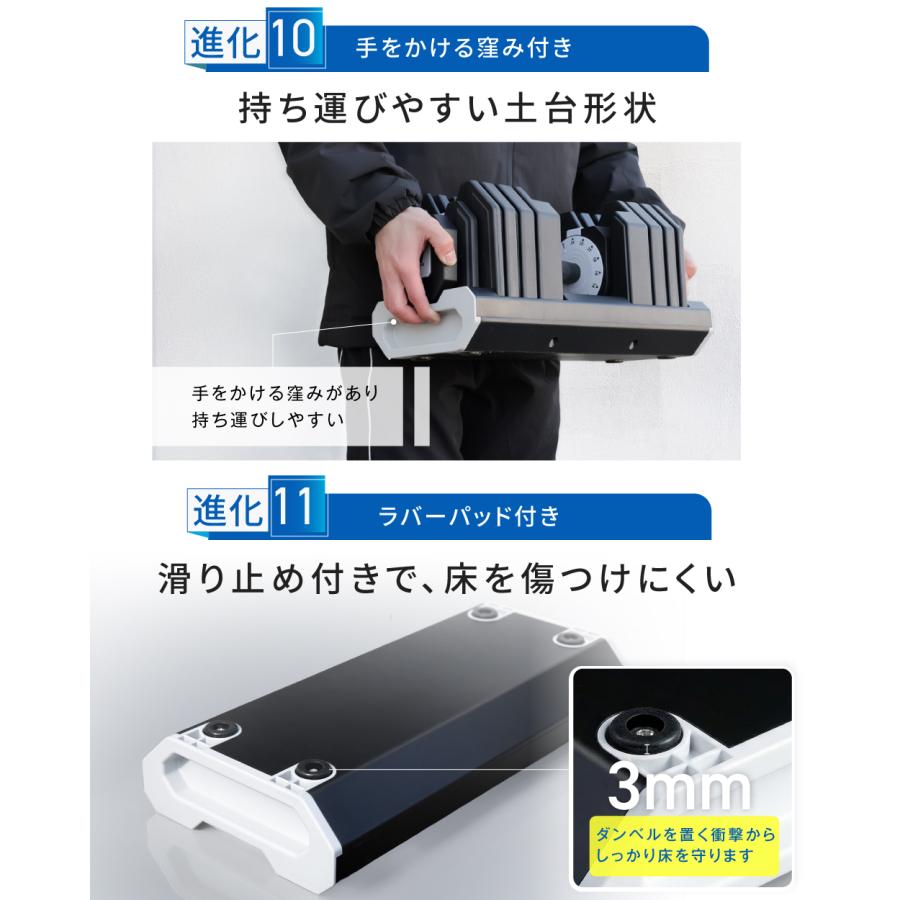 進化10 手をかける窪み付き

持ち運びやすい土台形状

手をかける窪みがあり
持ち運びしやすい

進化11 ラバーパッド付き

滑り止め付きで、床を傷つけにくい

3mm

ダンベルを置く衝撃から
しっかり床を守ります