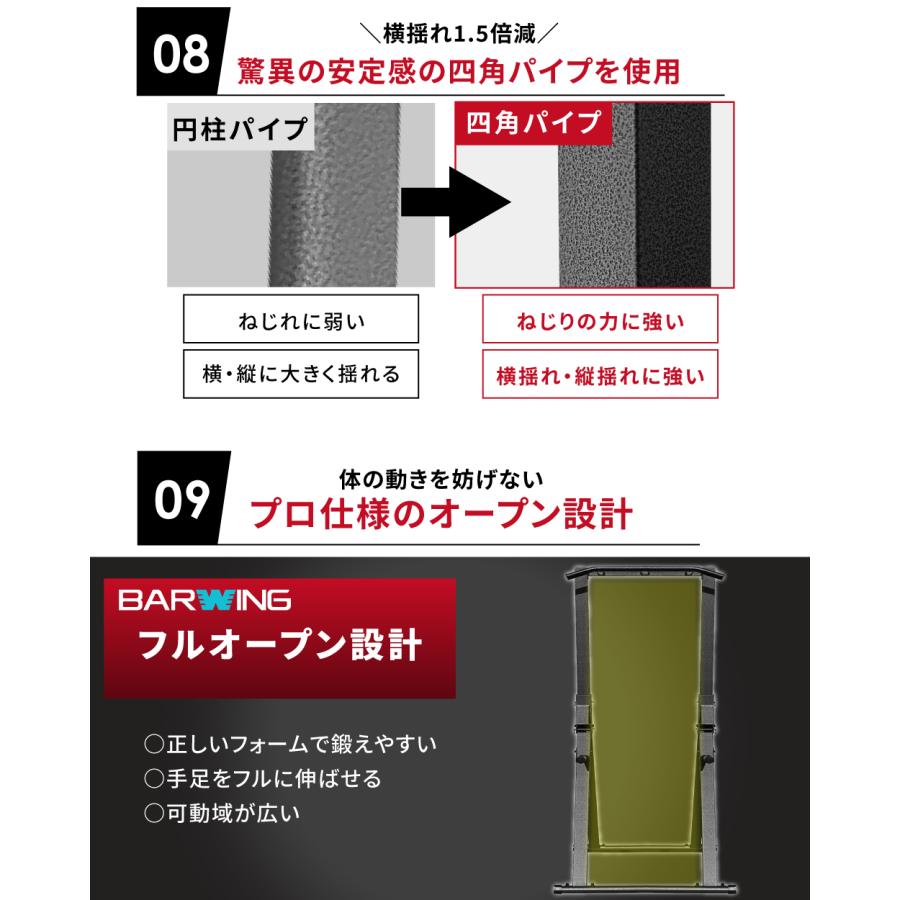 08
＼横揺れ1.5倍減／
驚異の安定感の四角パイプを使用

円柱パイプ
四角パイプ

ねじれに弱い
横・縦に大きく揺れる

ねじりの力に強い
横揺れ・縦揺れに強い

09
体の動きを妨げない
プロ仕様のオープン設計

BARWING
フルオープン設計

○正しいフォームで鍛えやすい
○手足をフルに伸ばせる
○可動域が広い