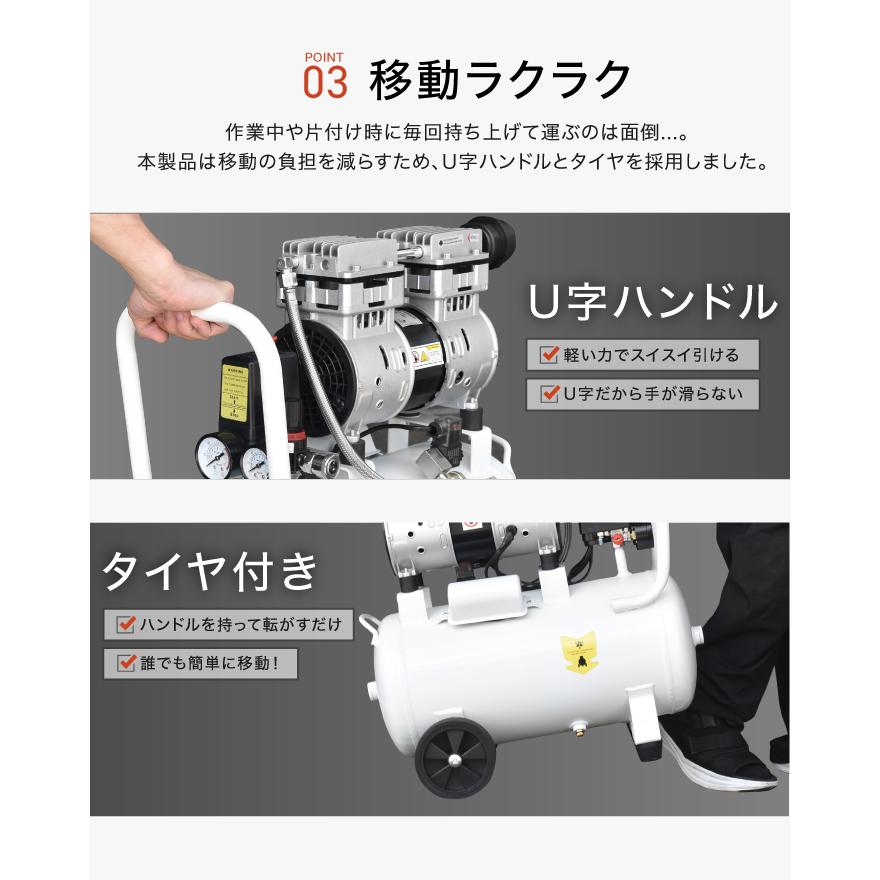 POINT
03 移動ラクラク

作業中や片付け時に毎回持ち上げて運ぶのは面倒…。
本製品は移動の負担を減らすため、U字ハンドルとタイヤを採用しました。

U字ハンドル

軽い力でスイスイ引ける

U字だから手が滑らない

タイヤ付き

ハンドルを持って転がすだけ

誰でも簡単に移動！