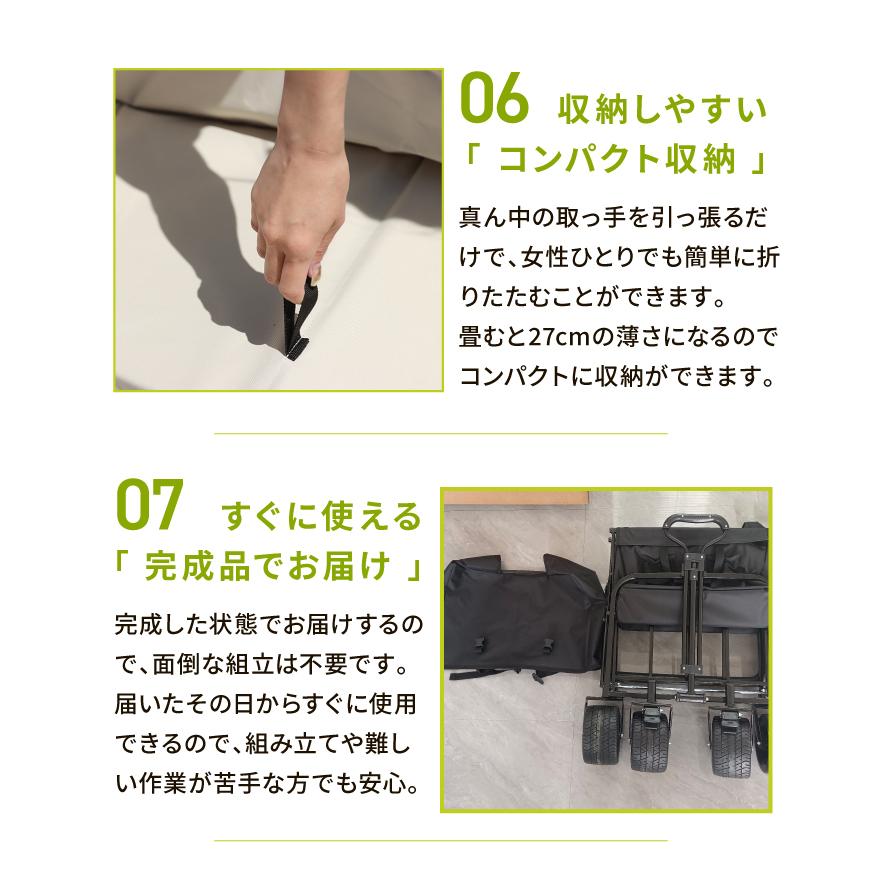 06 収納しやすい
「 コンパクト収納 」

真ん中の取っ手を引っ張るだけで、女性ひとりでも簡単に折りたたむことができます。
畳むと27cmの薄さになるのでコンパクトに収納ができます。

07 すぐに使える
「 完成品でお届け 」

完成した状態でお届けするので、面倒な組立は不要です。
届いたその日からすぐに使用できるので、組み立てや難しい作業が苦手な方でも安心。