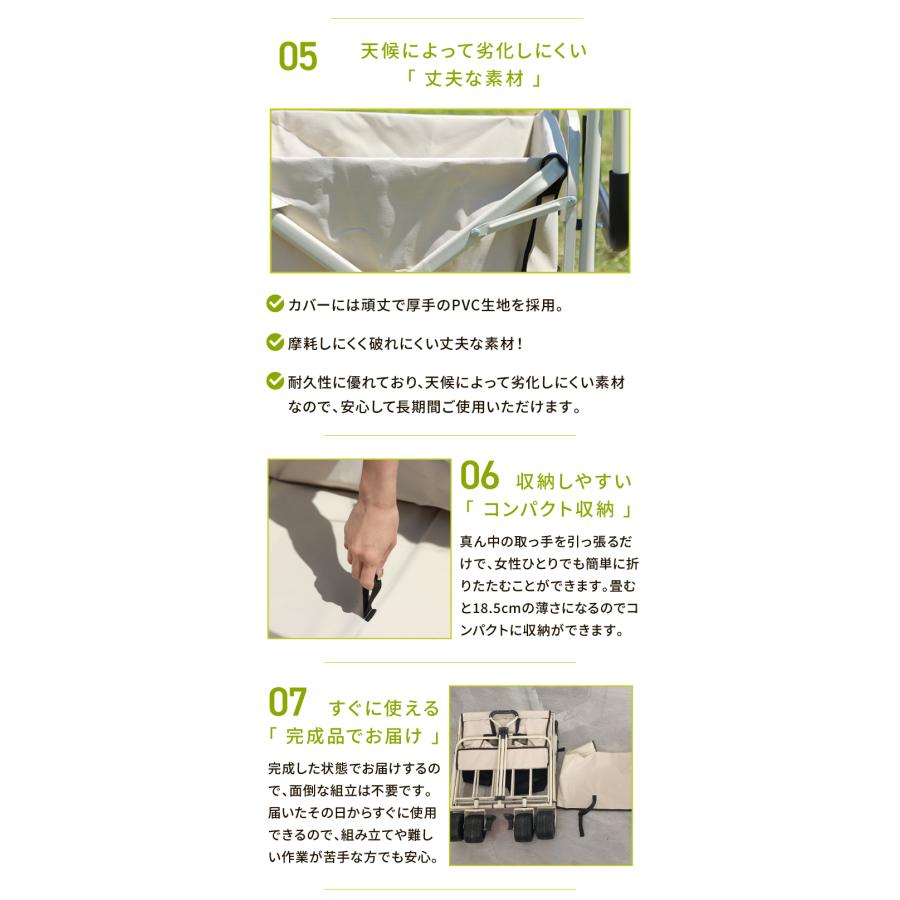 05 天候によって劣化しにくい
「 丈夫な素材 」

カバーには頑丈で厚手のPVC生地を採用。

摩耗しにくく破れにくい丈夫な素材！

耐久性に優れており、天候によって劣化しにくい素材なので、安心して長期間ご使用いただけます。

06 収納しやすい
「 コンパクト収納 」

真ん中の取っ手を引っ張るだけで、女性ひとりでも簡単に折りたたむことができます。畳むと18.5cmの薄さになるのでコンパクトに収納ができます。

07 すぐに使える
「 完成品でお届け 」

完成した状態でお届けするので、面倒な組立は不要です。届いたその日からすぐに使用できるので、組み立てや難しい作業が苦手な方でも安心。