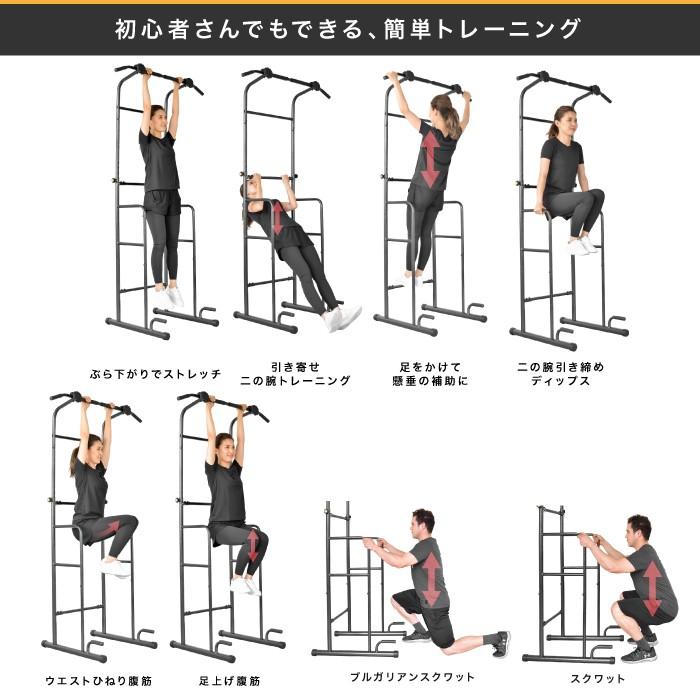 初心者さんでもできる、簡単トレーニング

ぶら下がりでストレッチ

引き寄せ
二の腕トレーニング

足をかけて
懸垂の補助に

二の腕引き締め
ディップス

ウエストひねり腹筋

足上げ腹筋

ブルガリアンスクワット

スクワット