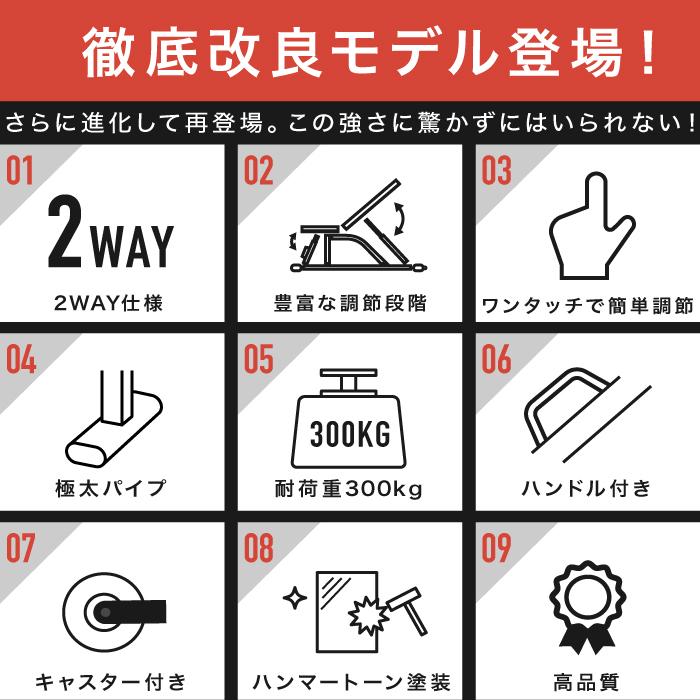 徹底改良モデル登場！

さらに進化して再登場。この強さに驚かずにはいられない！

01
2WAY
2WAY仕様

02
豊富な調節段階

03
ワンタッチで簡単調節

04
極太パイプ

05
300KG
耐荷重300kg

06
ハンドル付き

07
キャスター付き

08
ハンマートーン塗装

09
高品質