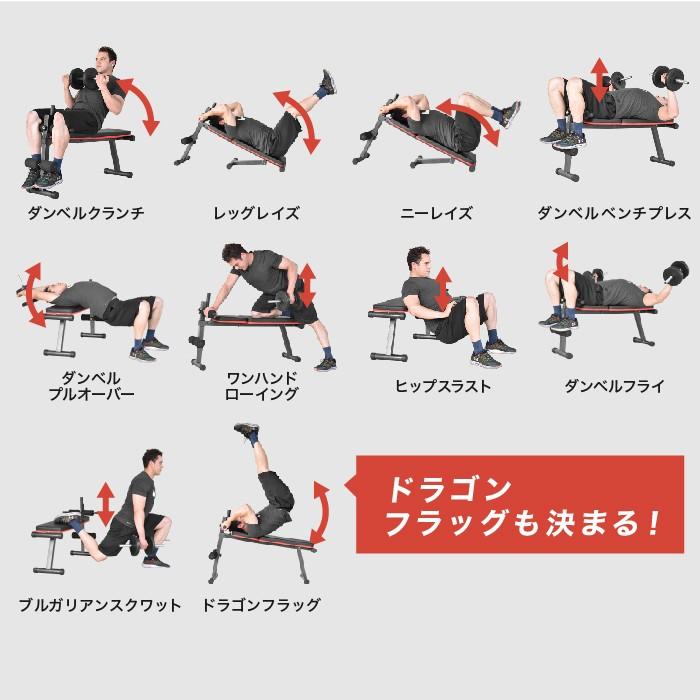 ダンベルクランチ

レッグレイズ

ニーレイズ

ダンベルベンチプレス

ダンベル
プルオーバー

ワンハンド
ローイング

ヒップスラスト

ダンベルフライ

ブルガリアンスクワット

ドラゴンフラッグ

ドラゴン
フラッグも決まる！