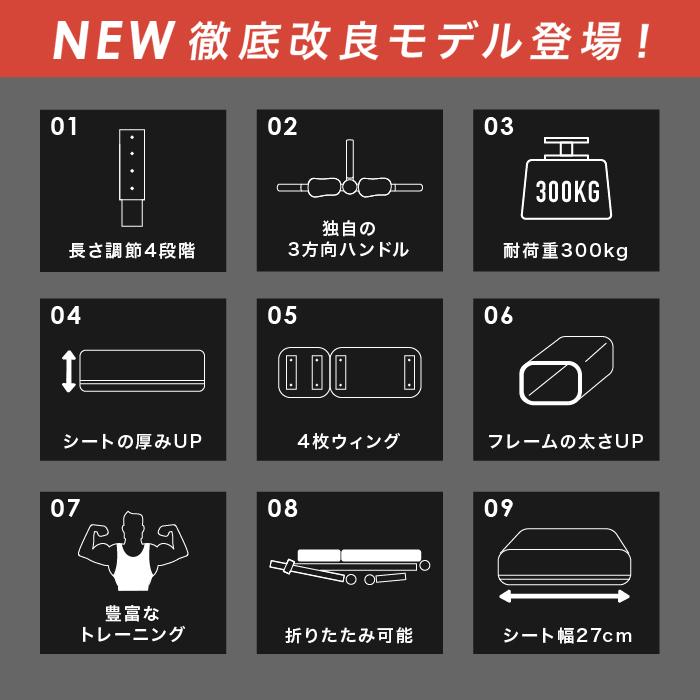 NEW 徹底改良モデル登場！

01
長さ調節4段階

02
独自の
3方向ハンドル

03
300KG
耐荷重300kg

04
シートの厚みUP

05
4枚ウィング

06
フレームの太さUP

07
豊富な
トレーニング

08
折りたたみ可能

09
シート幅27cm