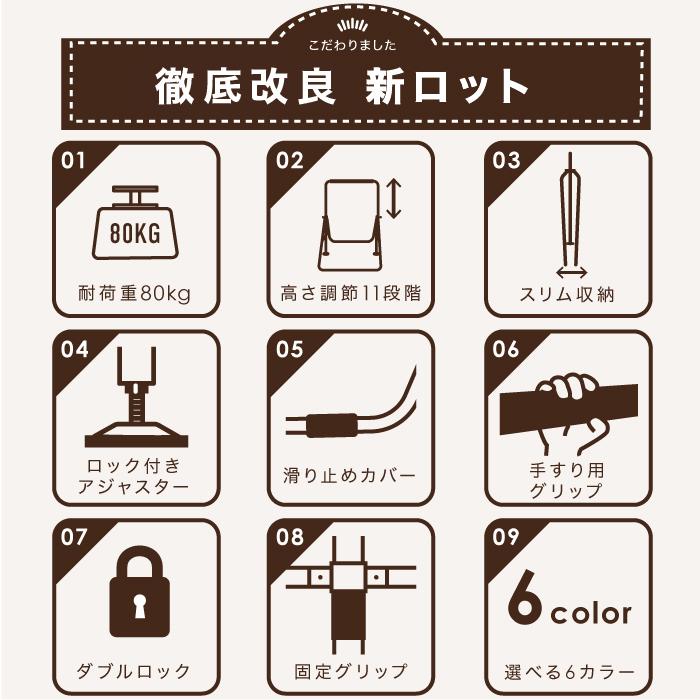 こだわりました

徹底改良 新ロット

01
80KG
耐荷重80kg

02
高さ調節11段階

03
スリム収納

04
ロック付き
アジャスター

05
滑り止めカバー

06
手すり用
グリップ

07
ダブルロック

08
固定グリップ

09
6 color
選べる6カラー