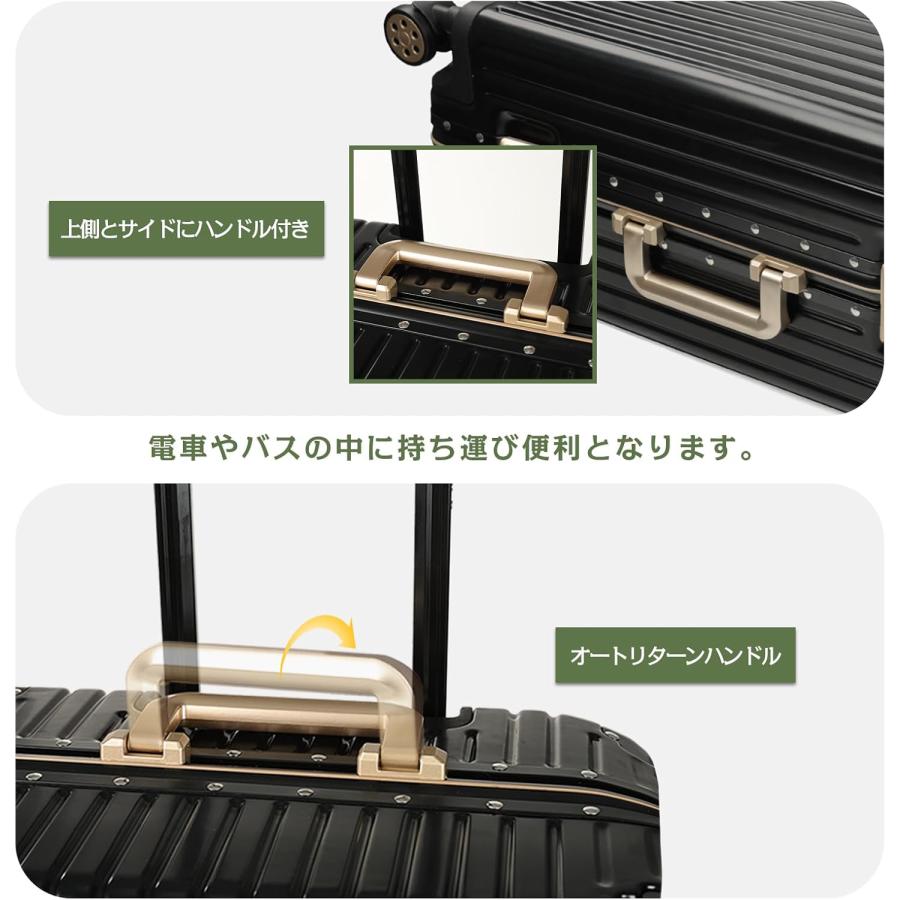 上側とサイドにハンドル付き

電車やバスの中に持ち運び便利となります。

オートリターンハンドル