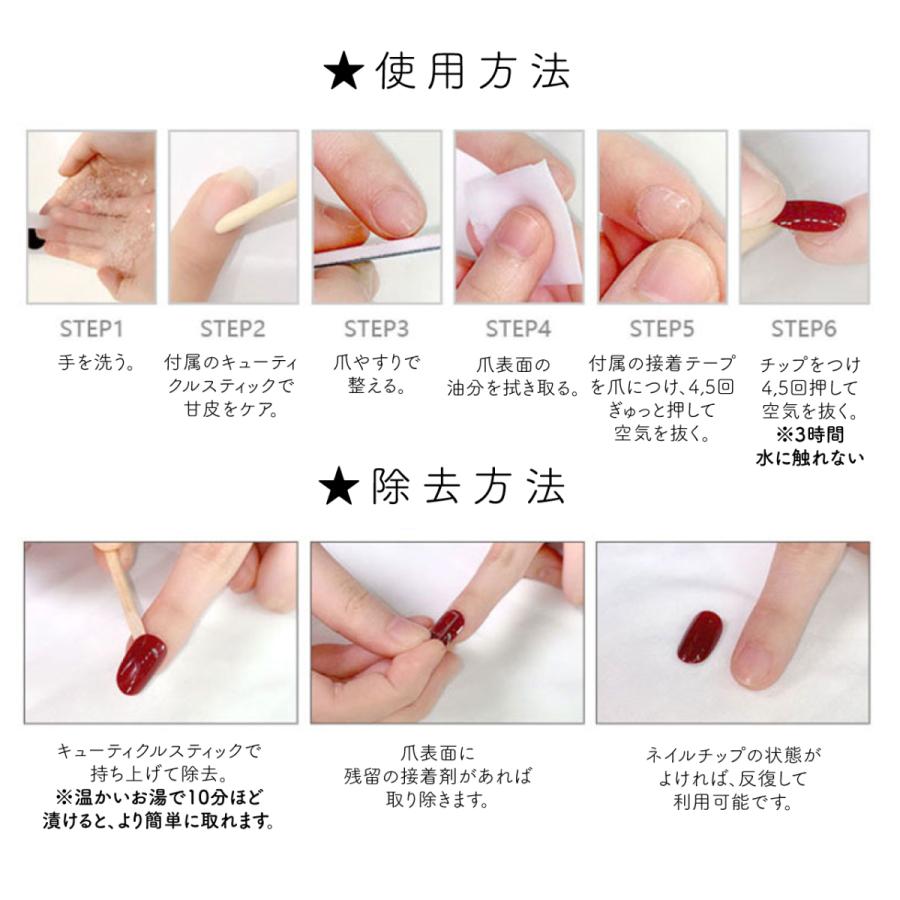 ★使用方法

STEP1
手を洗う。

STEP2
付属のキューティクルスティックで甘皮をケア。

STEP3
爪やすりで整える。

STEP4
爪表面の油分を拭き取る。

STEP5
付属の接着テープを爪につけ、4,5回ぎゅっと押して空気を抜く。

STEP6
チップをつけ4,5回押して空気を抜く。
※3時間水に触れない

★除去方法

キューティクルスティックで持ち上げて除去。
※温かいお湯で10分ほど漬けると、より簡単に取れます。

爪表面に残留の接着剤があれば取り除きます。

ネイルチップの状態がよければ、反復して利用可能です。